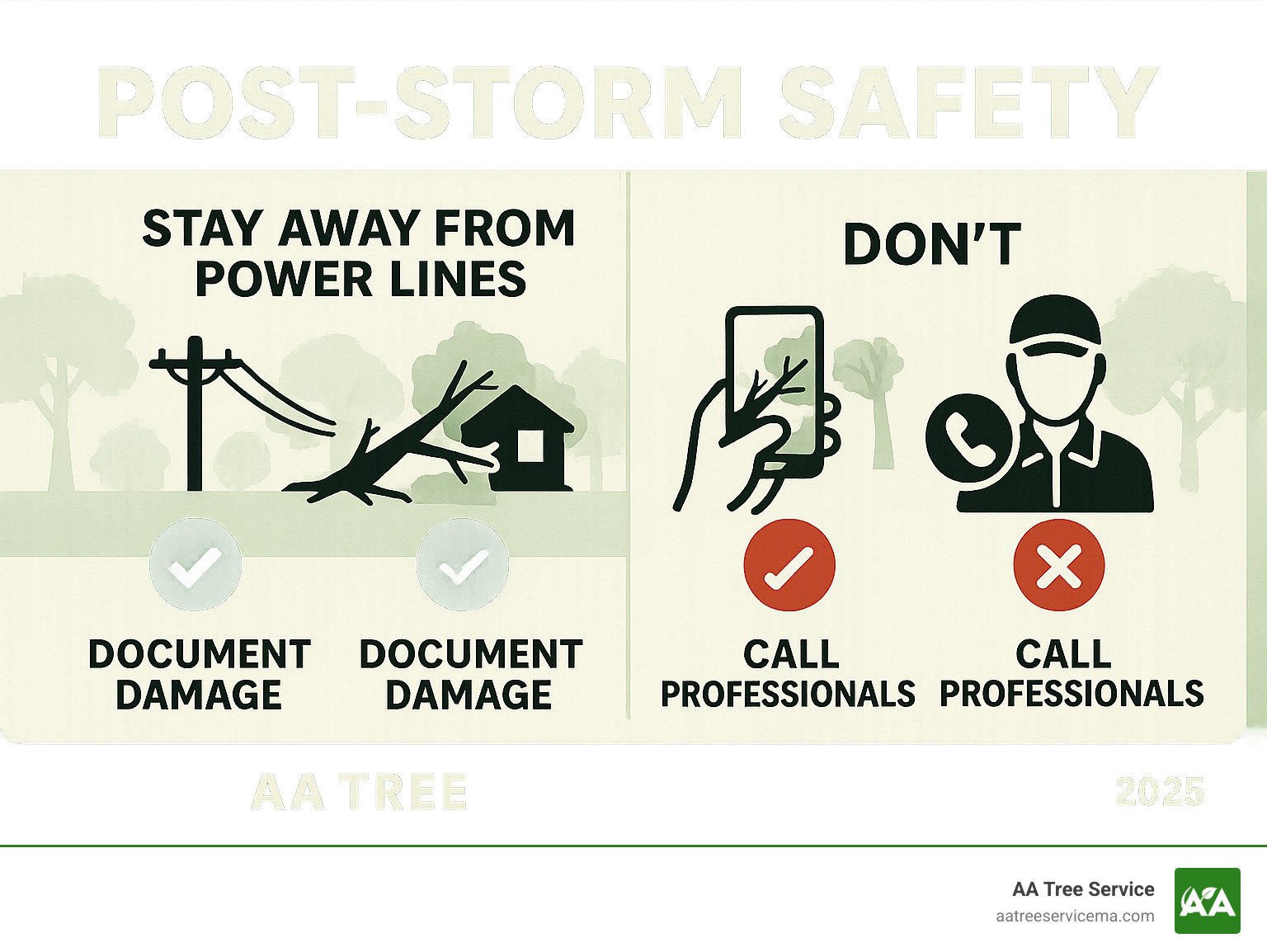 POST-STORM SAFETY

STAY AWAY FROM POWER LINES

DOCUMENT DAMAGE

DOCUMENT DAMAGE

DON'T

CALL PROFESSIONALS

CALL PROFESSIONALS

AA TREE

2025

AA Tree Service
aatreeservicema.com

AA