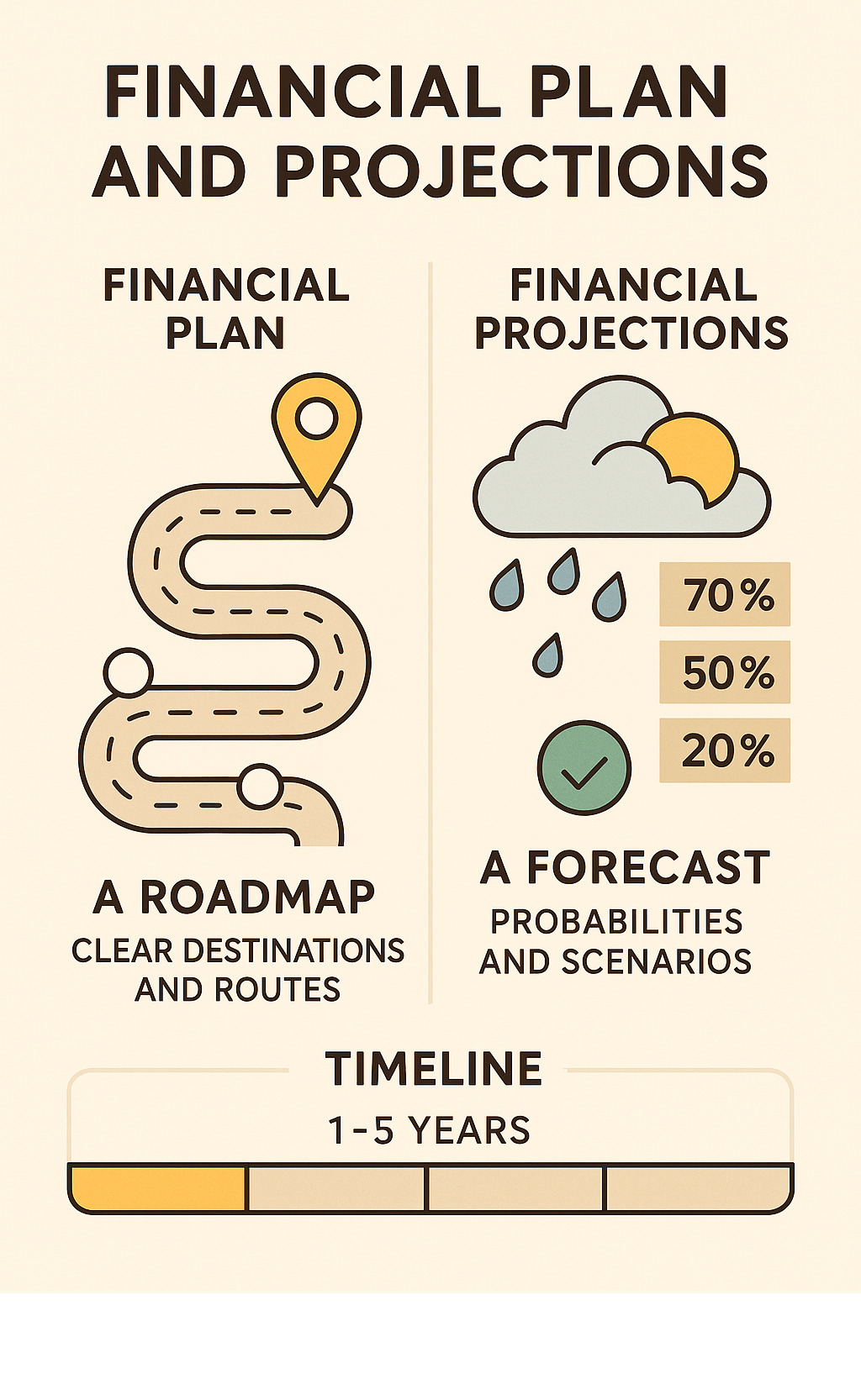 FINANCIAL PLAN AND PROJECTIONS

FINANCIAL PLAN

A ROADMAP
CLEAR DESTINATIONS AND ROUTES

FINANCIAL PROJECTIONS

70%
50%
20%

A FORECAST
PROBABILITIES AND SCENARIOS

TIMELINE
1-5 YEARS