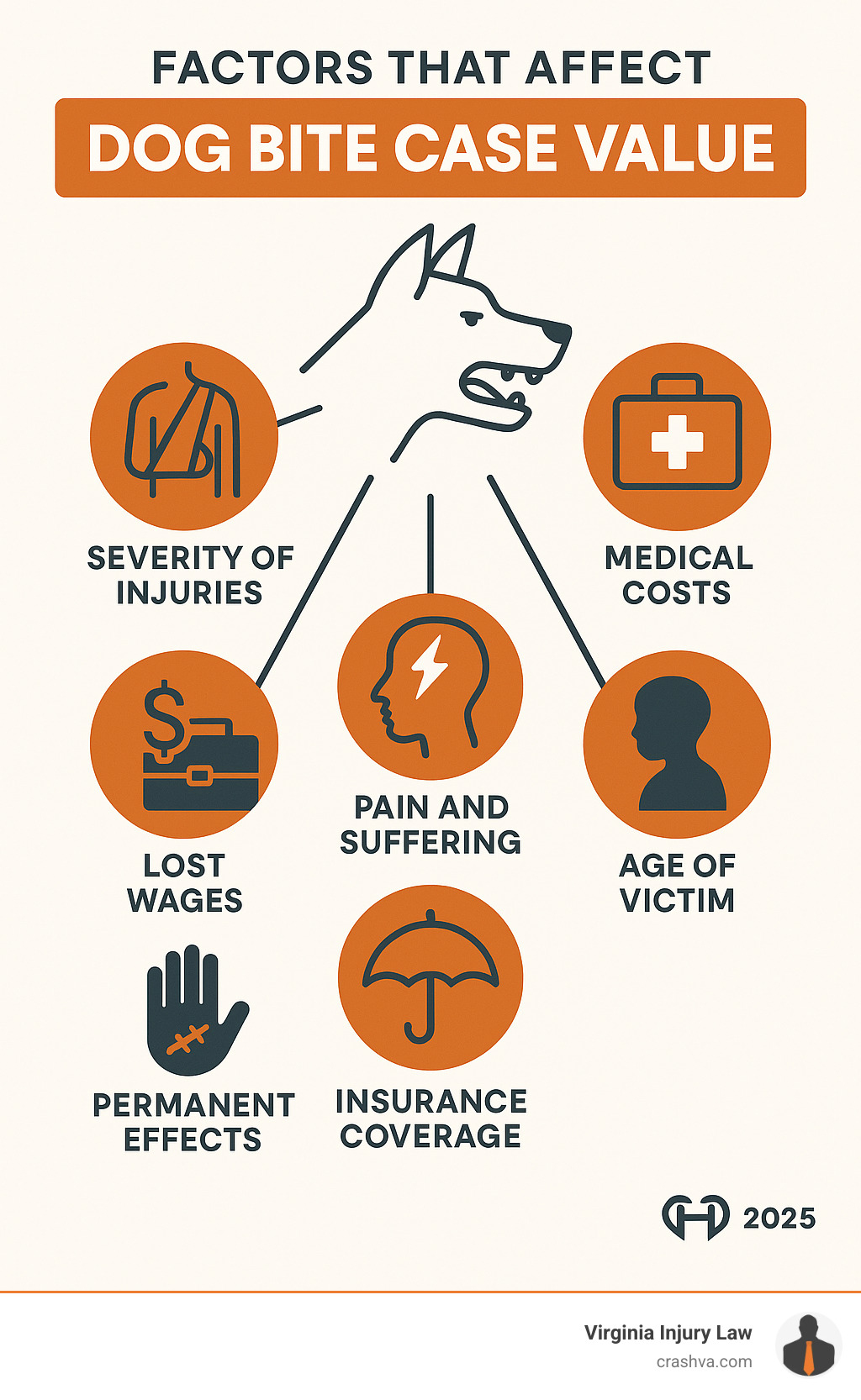 FACTORS THAT AFFECT

DOG BITE CASE VALUE

SEVERITY OF INJURIES

MEDICAL COSTS

LOST WAGES

PAIN AND SUFFERING

AGE OF VICTIM

PERMANENT EFFECTS

INSURANCE COVERAGE

2025

Virginia Injury Law
crashva.com