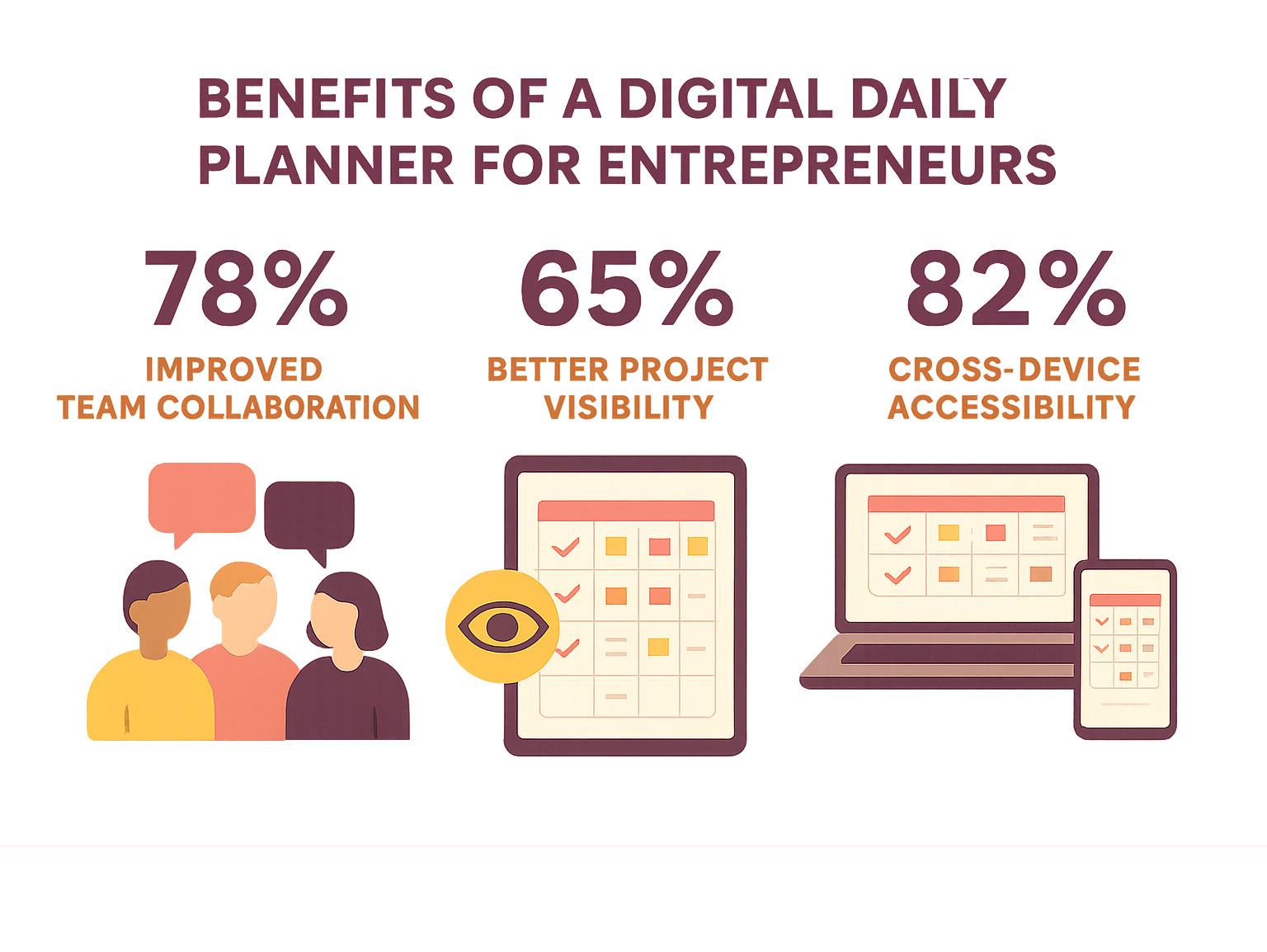 BENEFITS OF A DIGITAL DAILY PLANNER FOR ENTREPRENEURS

78%
IMPROVED TEAM COLLABORATION

65%
BETTER PROJECT VISIBILITY

82%
CROSS-DEVICE ACCESSIBILITY