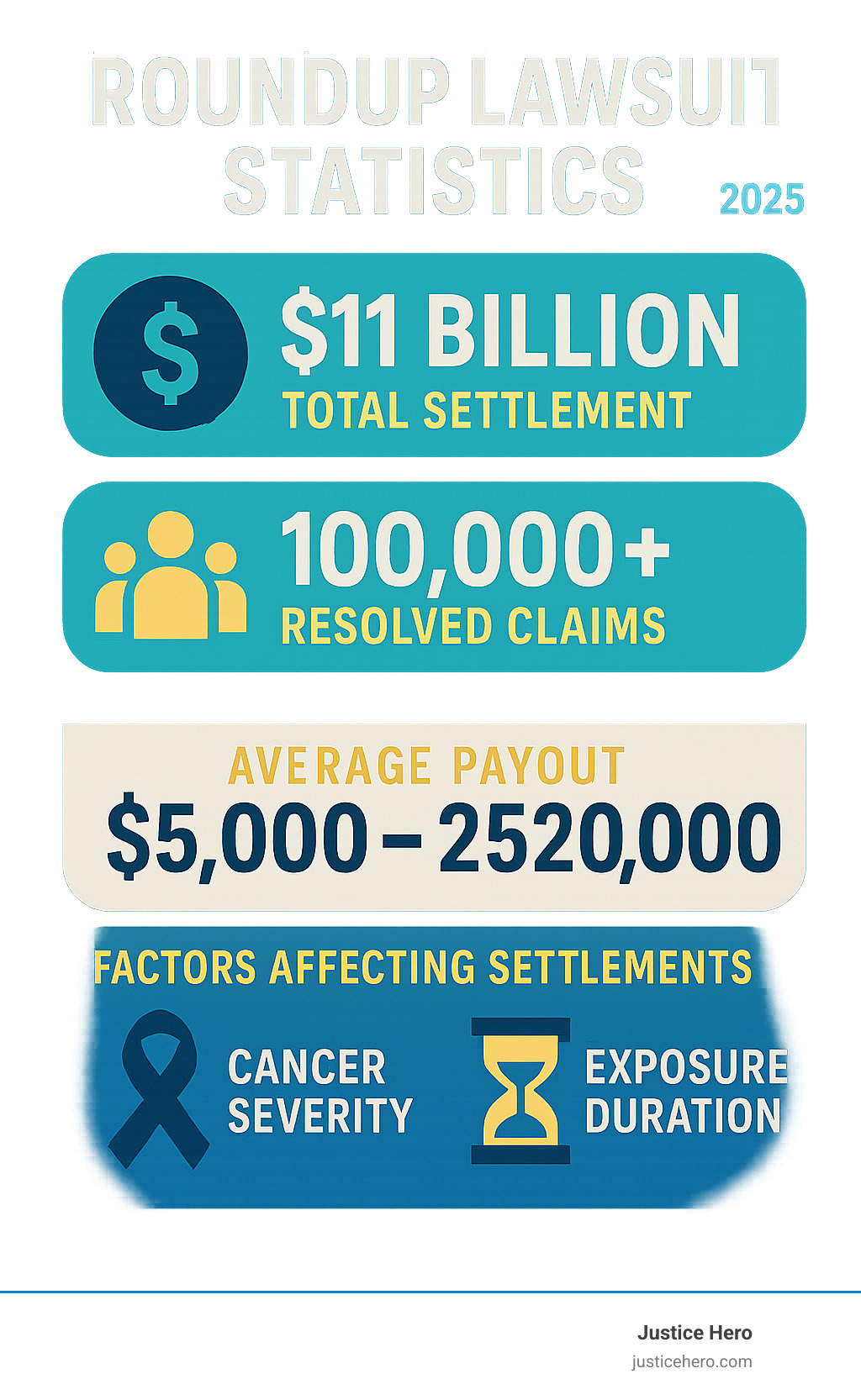 ROUNDUP LAWSUIT STATISTICS

2025

$

$11 BILLION

TOTAL SETTLEMENT

100,000+

RESOLVED CLAIMS

AVERAGE PAYOUT

$5,000 – 2520,000

FACTORS AFFECTING SETTLEMENTS

CANCER SEVERITY

EXPOSURE DURATION

Justice Hero

justicehero.com