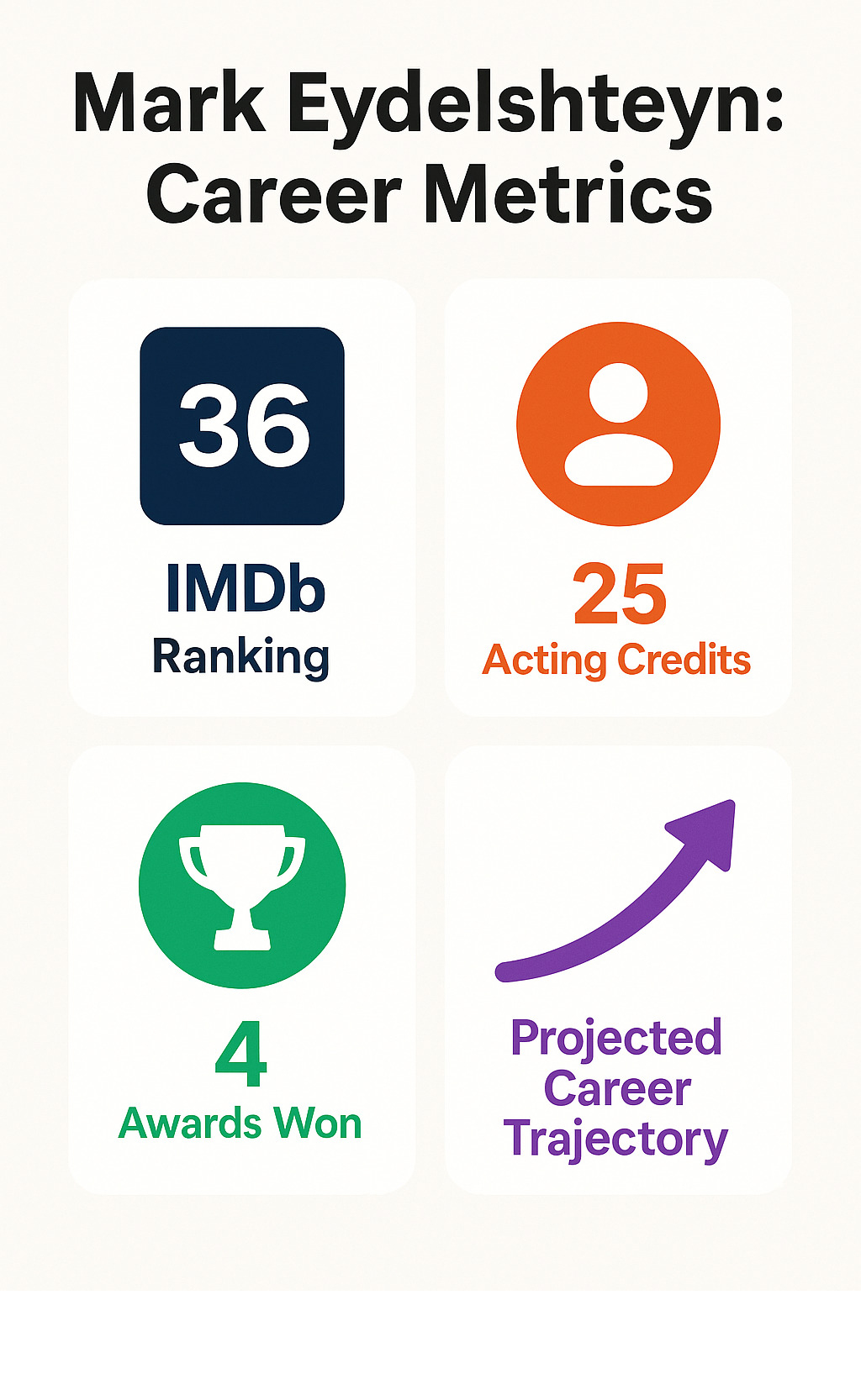 Mark Eydelshteyn: Career Metrics

36

IMDb Ranking

25

Acting Credits

4

Awards Won

Projected Career Trajectory