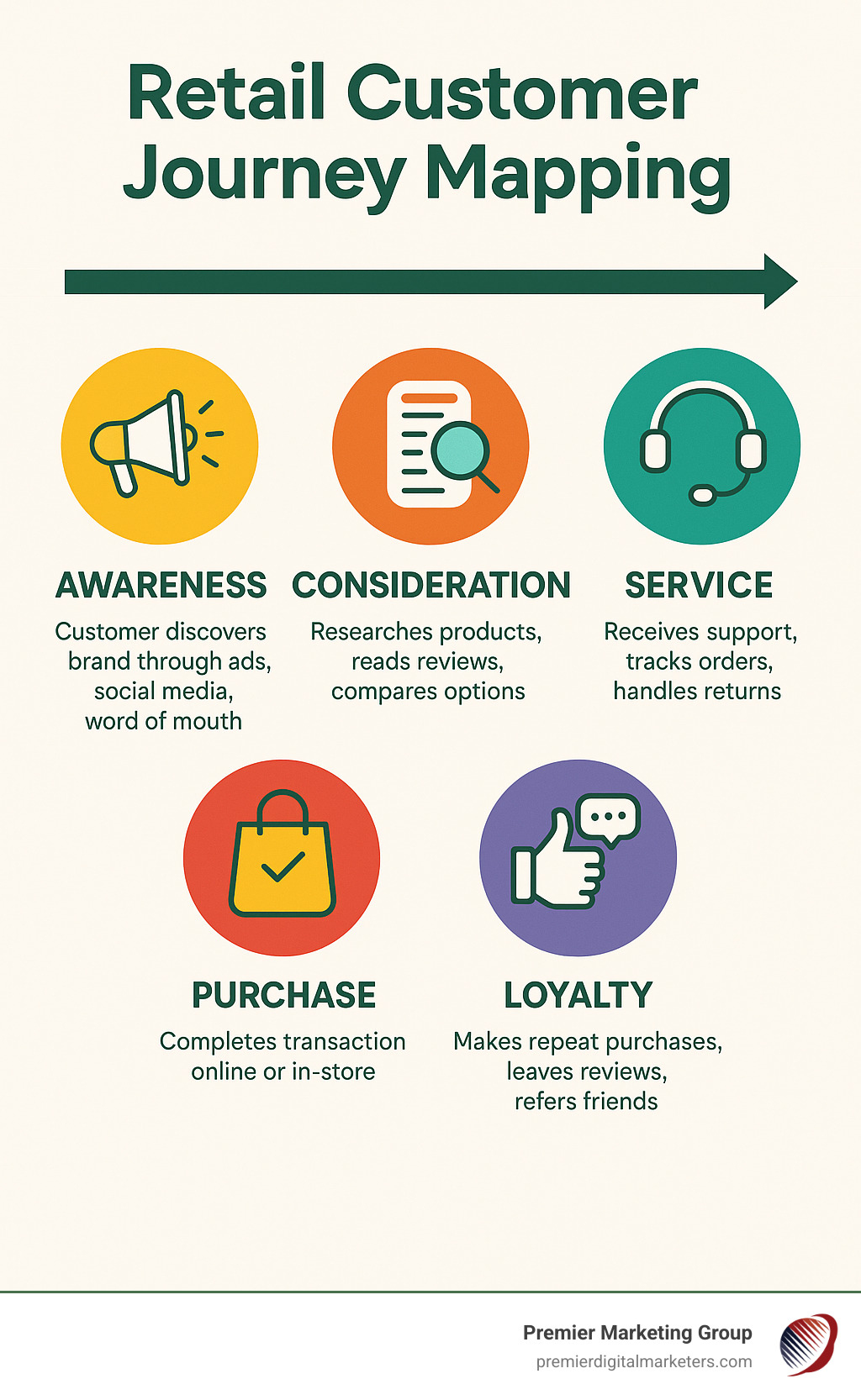 Retail Customer Journey Mapping

AWARENESS
Customer discovers brand through ads, social media, word of mouth

CONSIDERATION
Researches products, reads reviews, compares options

SERVICE
Receives support, tracks orders, handles returns

PURCHASE
Completes transaction online or in-store

LOYALTY
Makes repeat purchases, leaves reviews, refers friends

Premier Marketing Group
premierdigitalmarketers.com