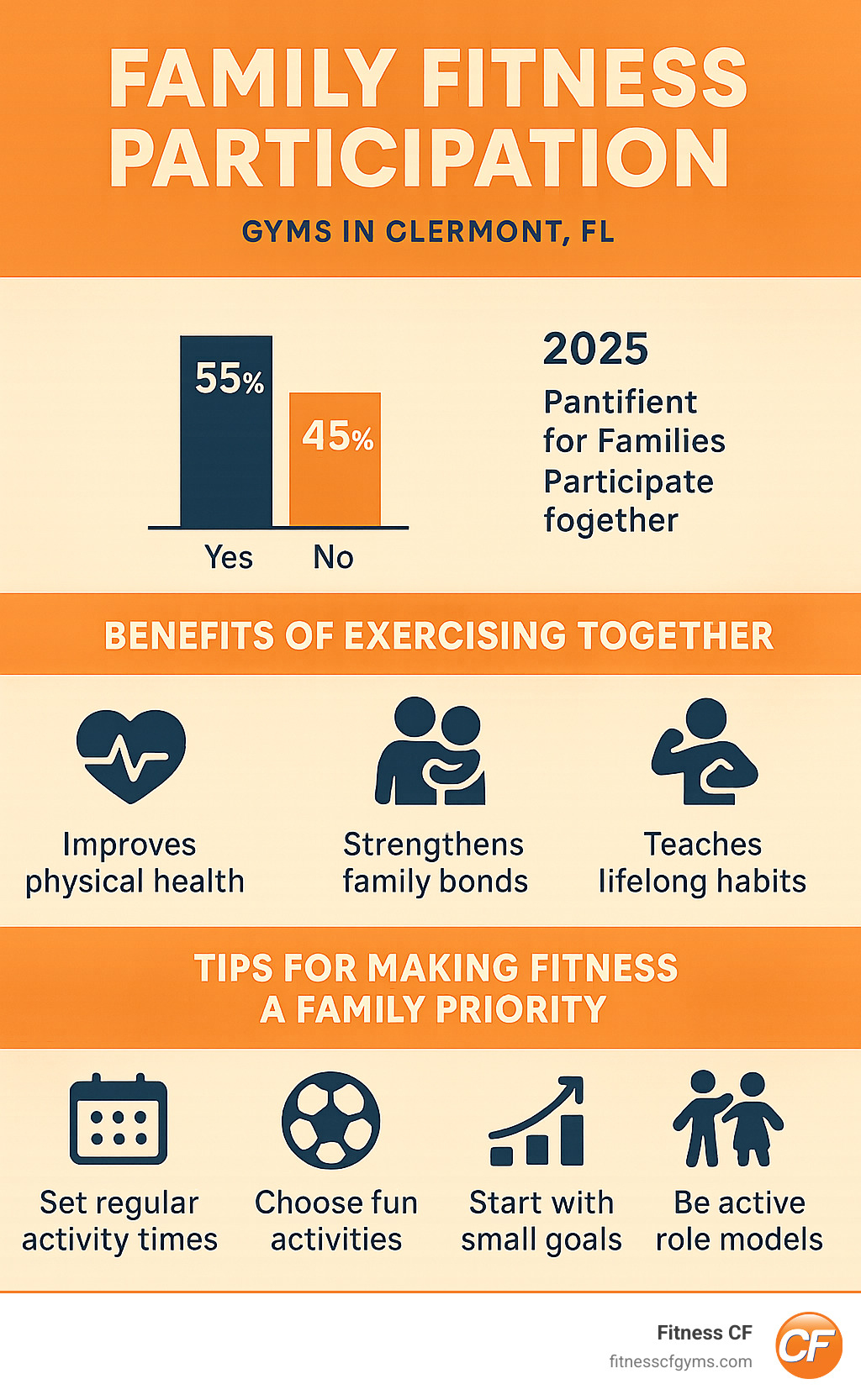 FAMILY FITNESS PARTICIPATION

GYMS IN CLERMONT, FL

55%

45%

Yes No

2025

Pantifient for Families Participate fogether

BENEFITS OF EXERCISING TOGETHER

Improves physical health

Strengthens family bonds

Teaches lifelong habits

TIPS FOR MAKING FITNESS A FAMILY PRIORITY

Set regular activity times

Choose fun activities

Start with small goals

Be active role models

Fitness CF
fitnesscfgyms.com

CF