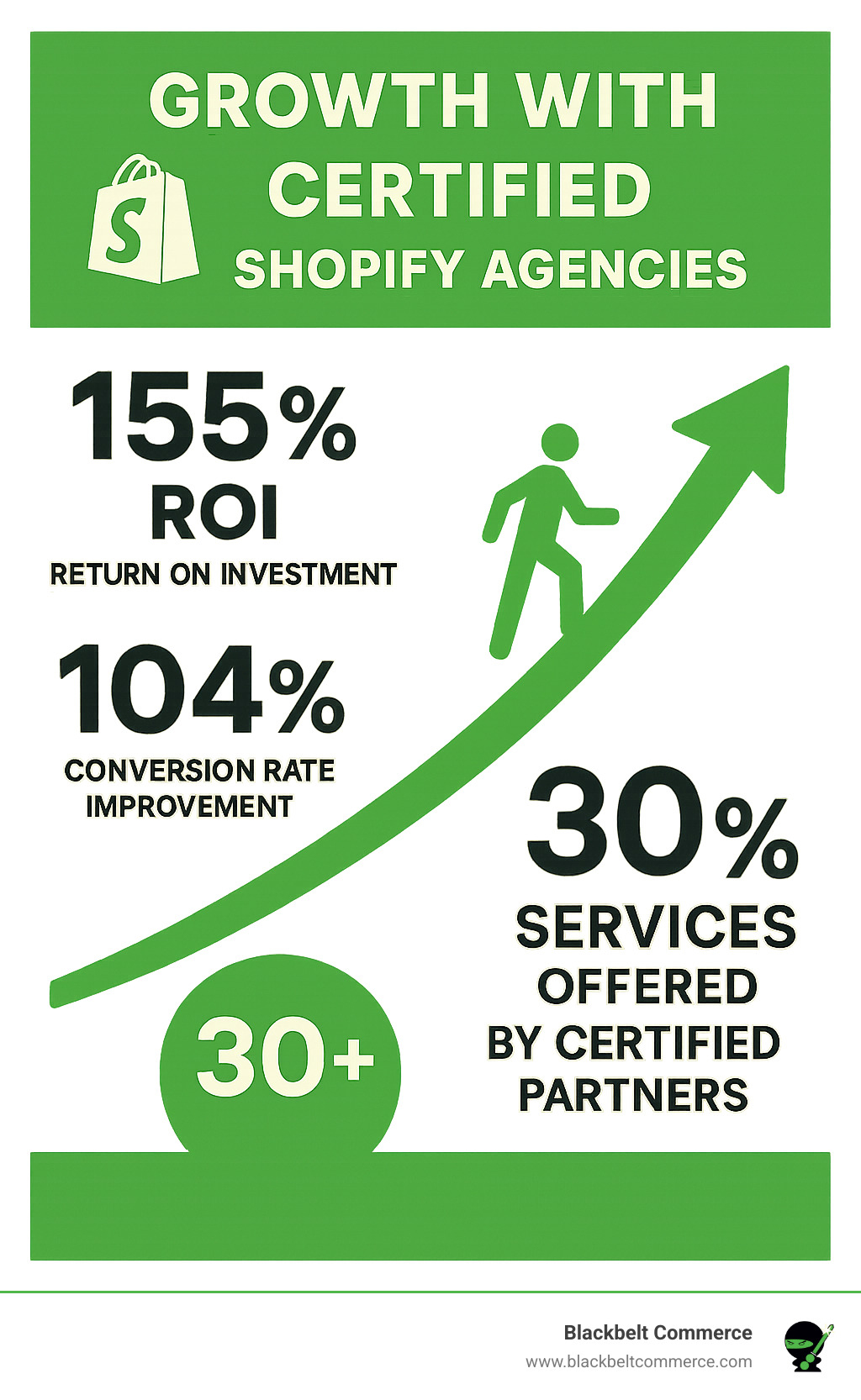 GROWTH WITH CERTIFIED SHOPIFY AGENCIES

S

155%
ROI
RETURN ON INVESTMENT

104%
CONVERSION RATE IMPROVEMENT

30%
SERVICES OFFERED BY CERTIFIED PARTNERS

30+

Blackbelt Commerce
www.blackbeltcommerce.com