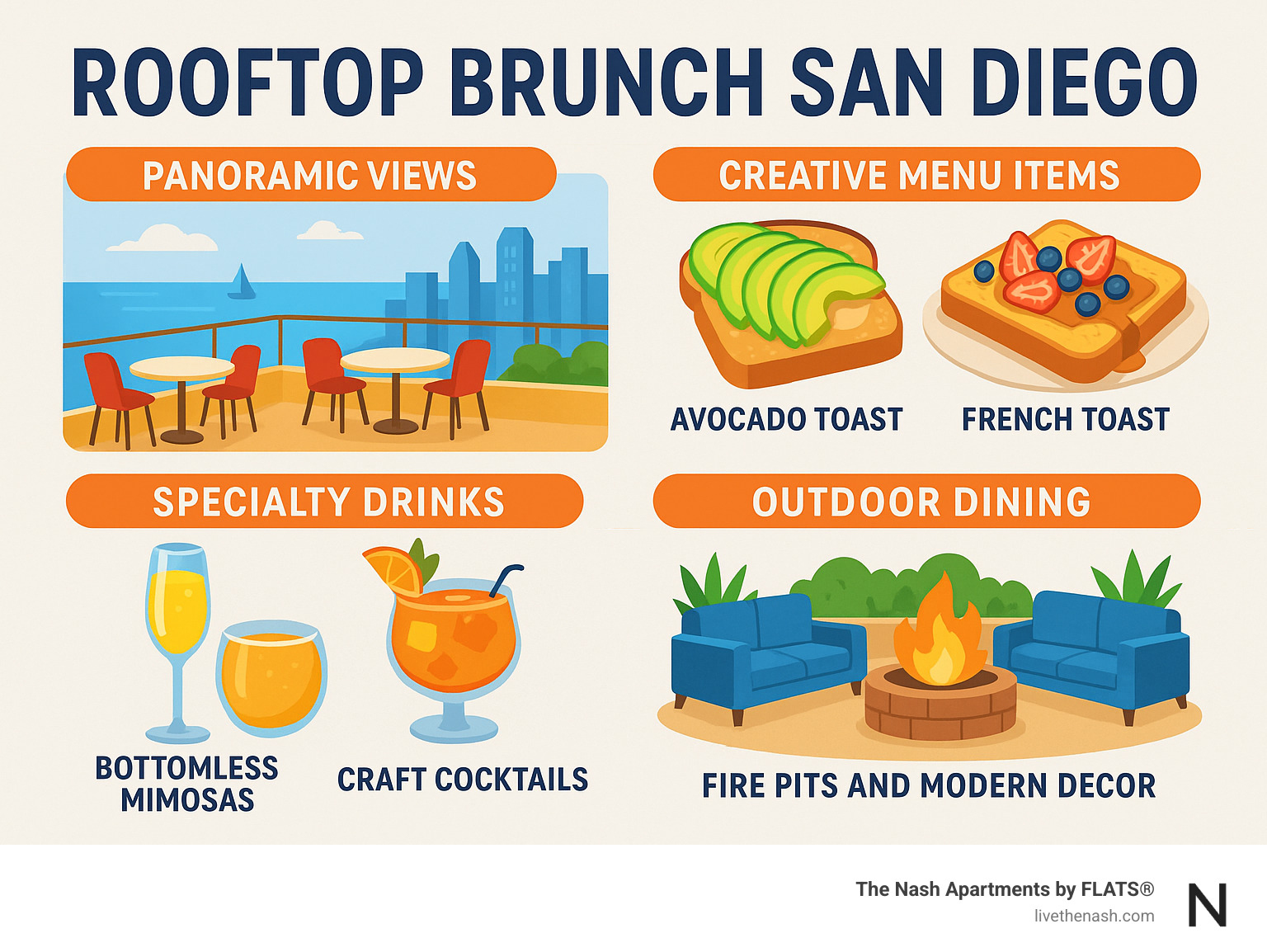 ROOFTOP BRUNCH SAN DIEGO

PANORAMIC VIEWS

CREATIVE MENU ITEMS

AVOCADO TOAST

FRENCH TOAST

SPECIALTY DRINKS

BOTTOMLESS MIMOSAS

CRAFT COCKTAILS

OUTDOOR DINING

FIRE PITS AND MODERN DECOR

The Nash Apartments by FLATS®
livethenash.com

N