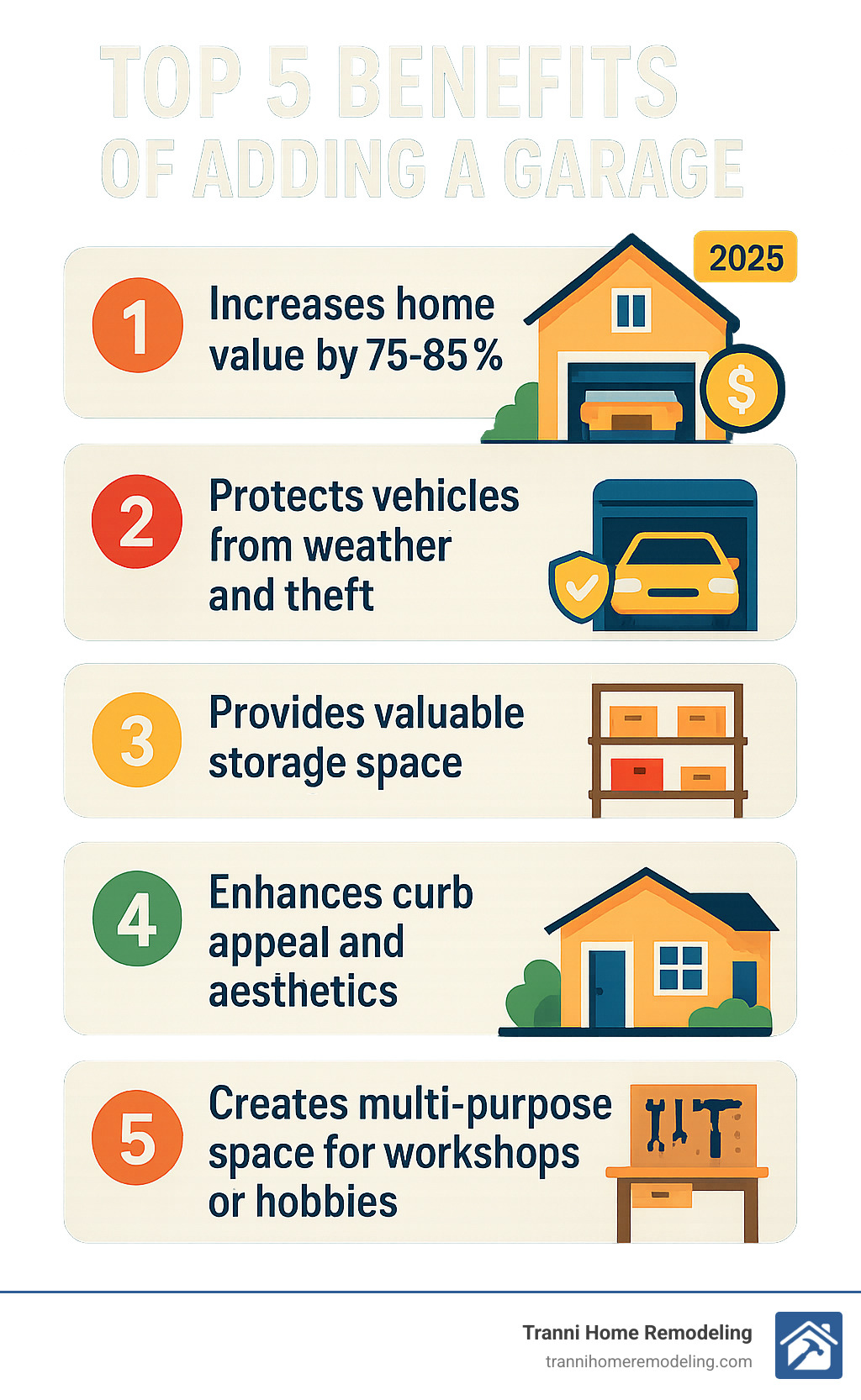 TOP 5 BENEFITS OF ADDING A GARAGE

2025

1 Increases home value by 75-85%

$

2 Protects vehicles from weather and theft

3 Provides valuable storage space

4 Enhances curb appeal and aesthetics

5 Creates multi-purpose space for workshops or hobbies

Tranni Home Remodeling
trannihomeremodeling.com