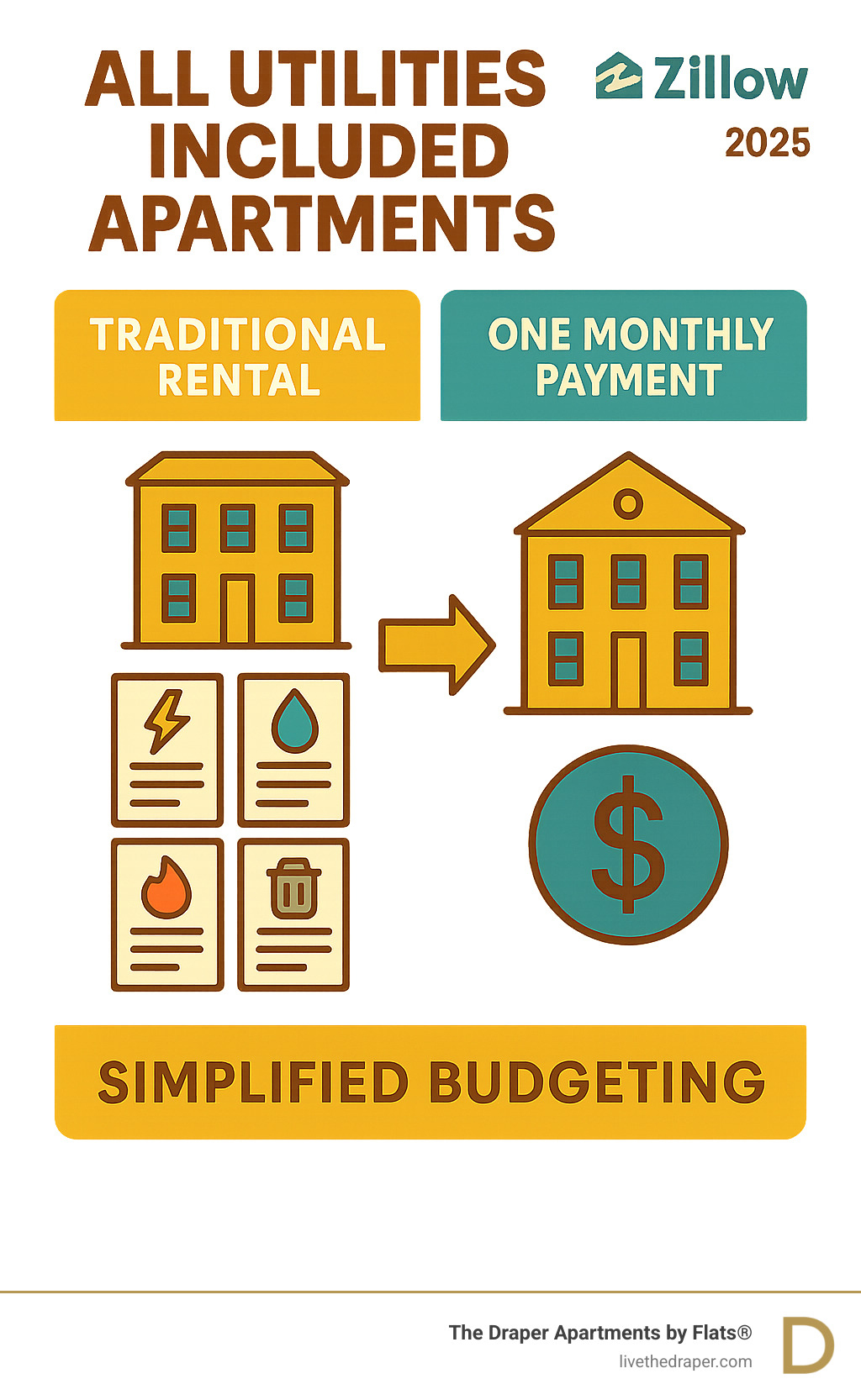 ALL UTILITIES INCLUDED APARTMENTS

Zillow
2025

TRADITIONAL RENTAL

ONE MONTHLY PAYMENT

$

SIMPLIFIED BUDGETING

The Draper Apartments by Flats®
livethedraper.com

D