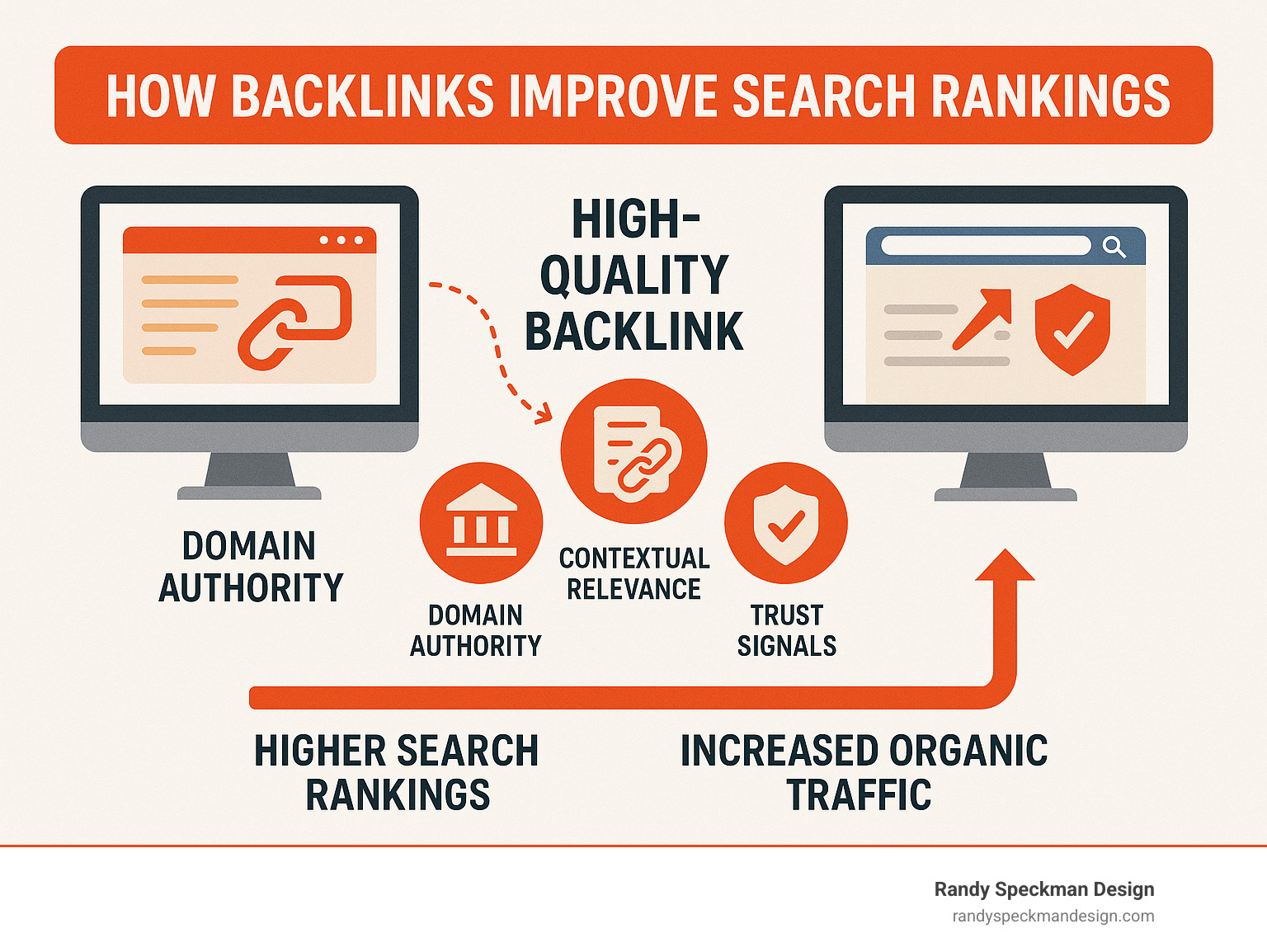 HOW BACKLINKS IMPROVE SEARCH RANKINGS

HIGH-QUALITY BACKLINK

DOMAIN AUTHORITY

DOMAIN AUTHORITY

CONTEXTUAL RELEVANCE

TRUST SIGNALS

HIGHER SEARCH RANKINGS

INCREASED ORGANIC TRAFFIC

Randy Speckman Design
randyspeckmandesign.com