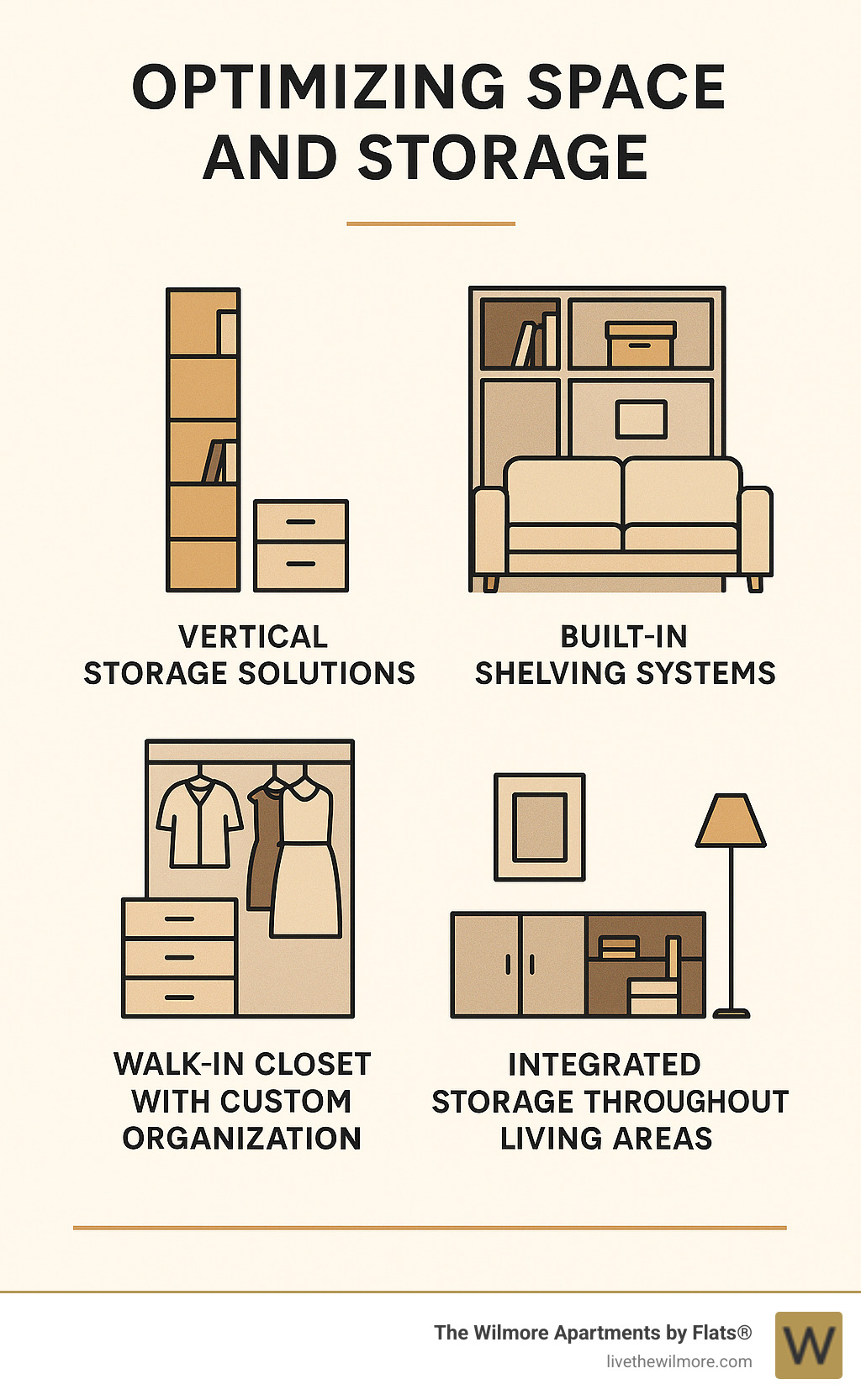 OPTIMIZING SPACE AND STORAGE

VERTICAL STORAGE SOLUTIONS

BUILT-IN SHELVING SYSTEMS

WALK-IN CLOSET WITH CUSTOM ORGANIZATION

INTEGRATED STORAGE THROUGHOUT LIVING AREAS

The Wilmore Apartments by Flats®
livethewilmore.com

W