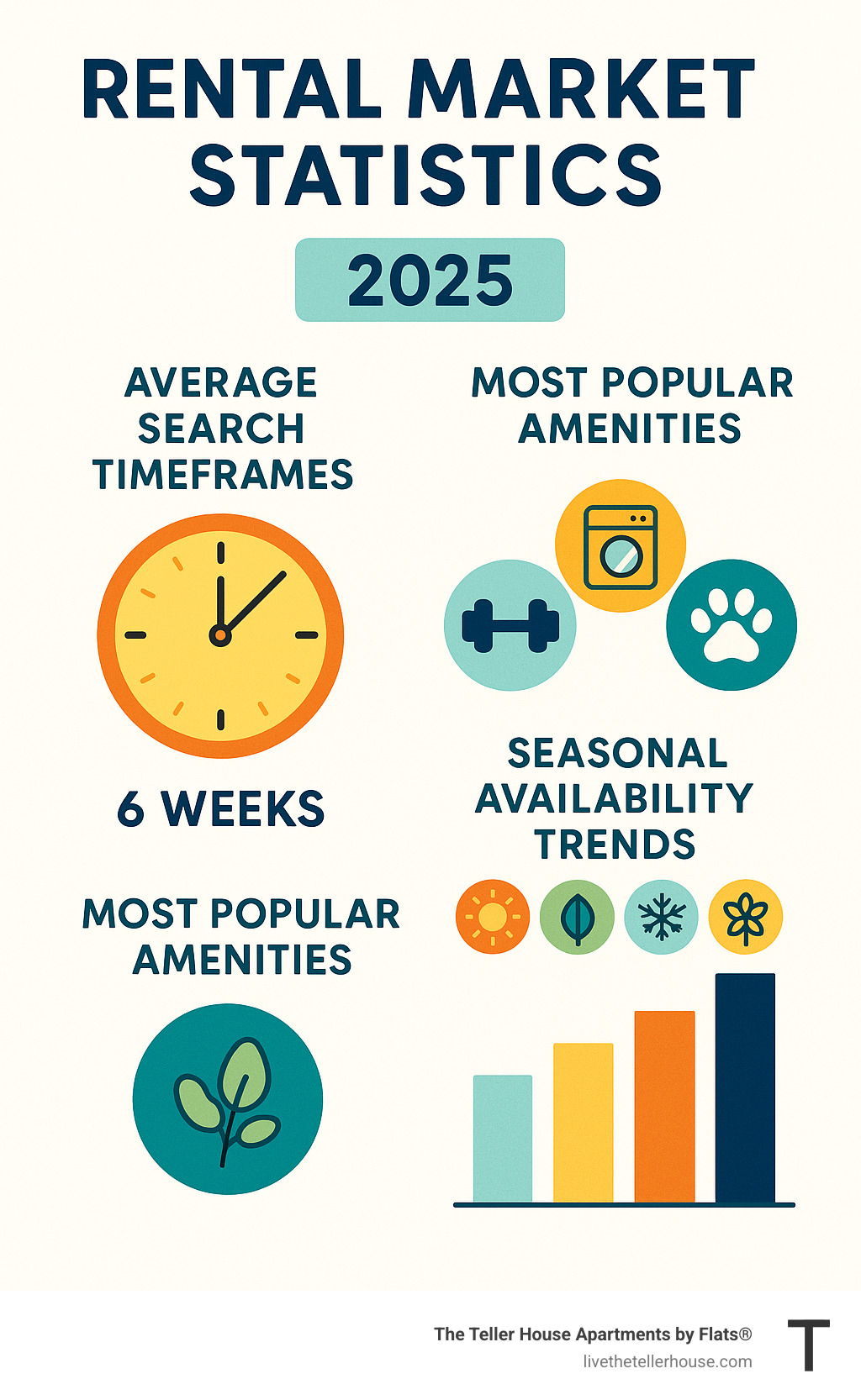 RENTAL MARKET STATISTICS

2025

AVERAGE SEARCH TIMEFRAMES

6 WEEKS

MOST POPULAR AMENITIES

MOST POPULAR AMENITIES

SEASONAL AVAILABILITY TRENDS

The Teller House Apartments by Flats®
livethetellerhouse.com

T