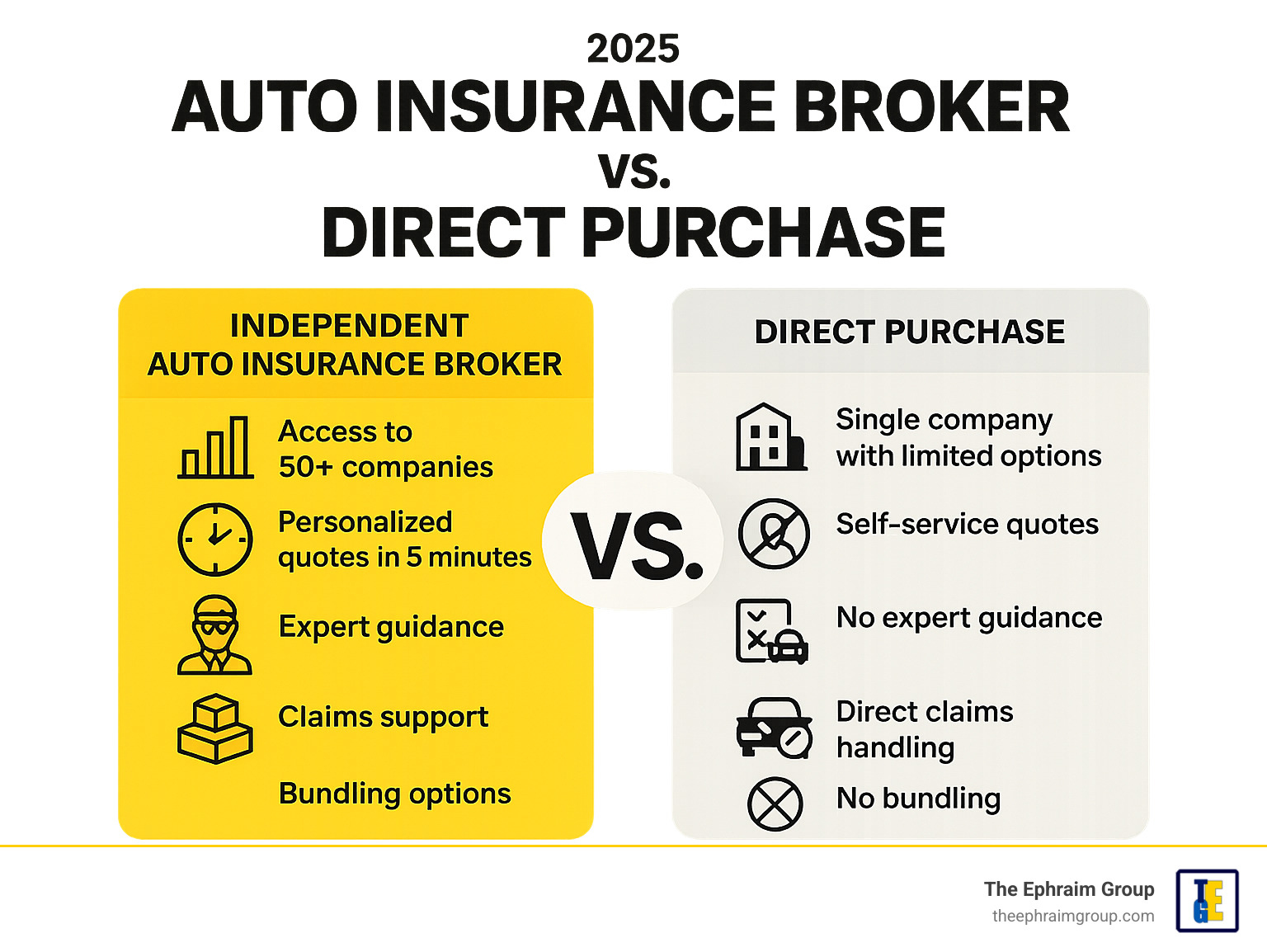 2025
AUTO INSURANCE BROKER
VS.
DIRECT PURCHASE

INDEPENDENT AUTO INSURANCE BROKER

Access to 50+ companies

Personalized quotes in 5 minutes

Expert guidance

Claims support

Bundling options

VS.

DIRECT PURCHASE

Single company with limited options

Self-service quotes

No expert guidance

Direct claims handling

No bundling

The Ephraim Group
theephraimgroup.com

TEG