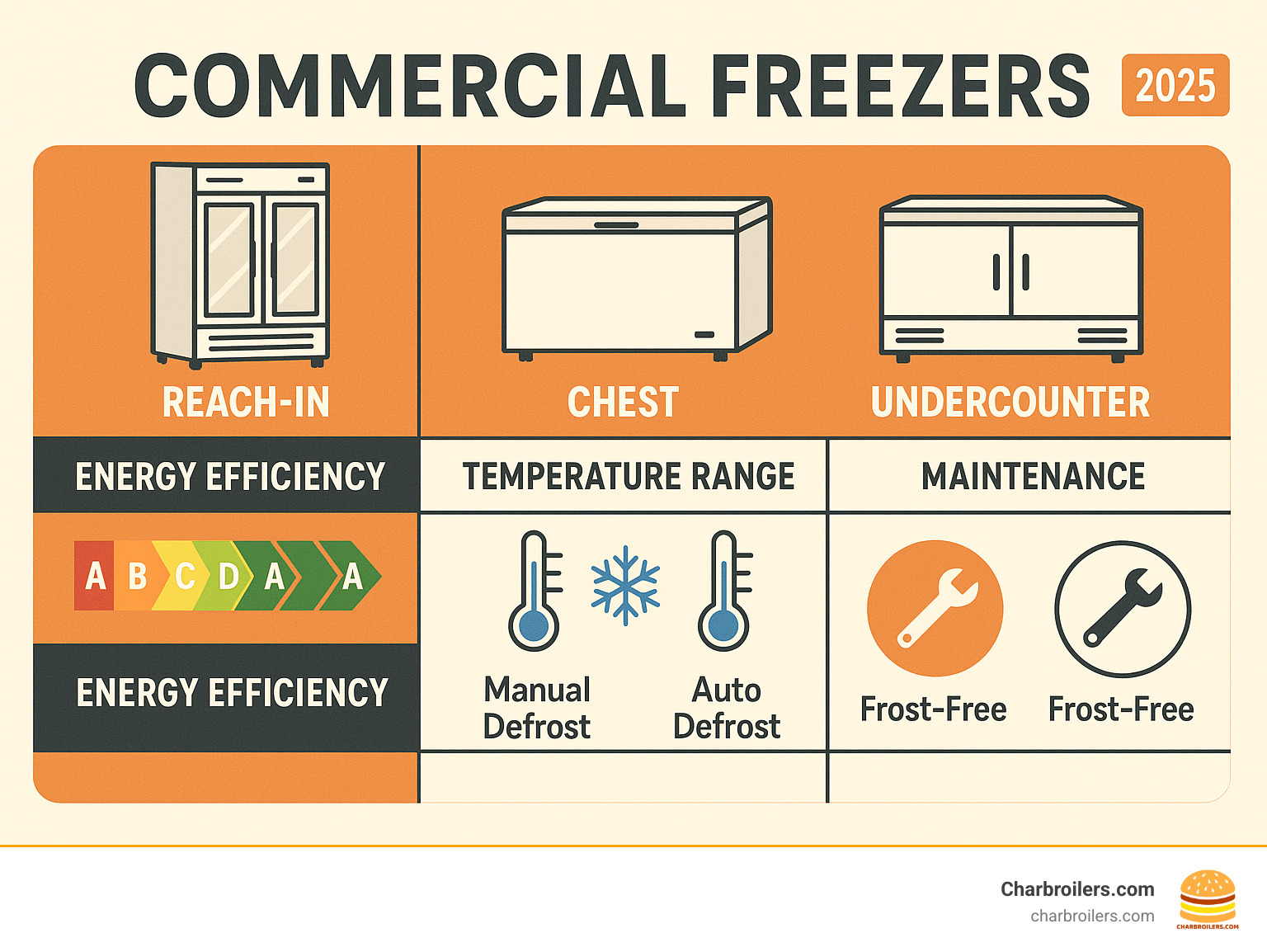 COMMERCIAL FREEZERS 2025

REACH-IN

CHEST

UNDERCOUNTER

ENERGY EFFICIENCY

TEMPERATURE RANGE

MAINTENANCE

A B C D A A

ENERGY EFFICIENCY

Manual Defrost

Auto Defrost

Frost-Free

Frost-Free

Charbroilers.com
charbroilers.com
CHARBROILERS.COM