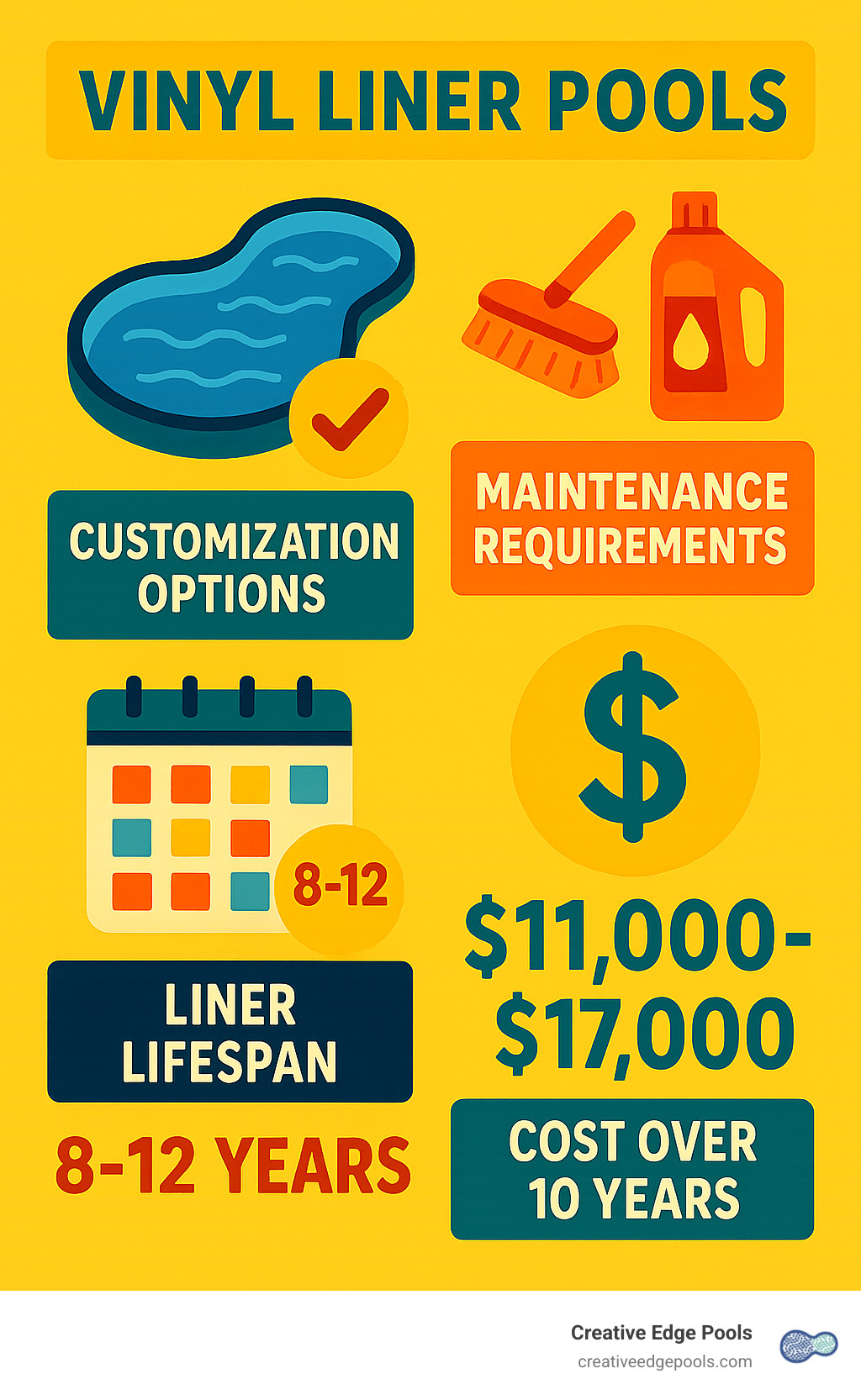 VINYL LINER POOLS

CUSTOMIZATION OPTIONS

MAINTENANCE REQUIREMENTS

8-12

LINER LIFESPAN

8-12 YEARS

$

$11,000-$17,000

COST OVER 10 YEARS

Creative Edge Pools
creativeedgepools.com