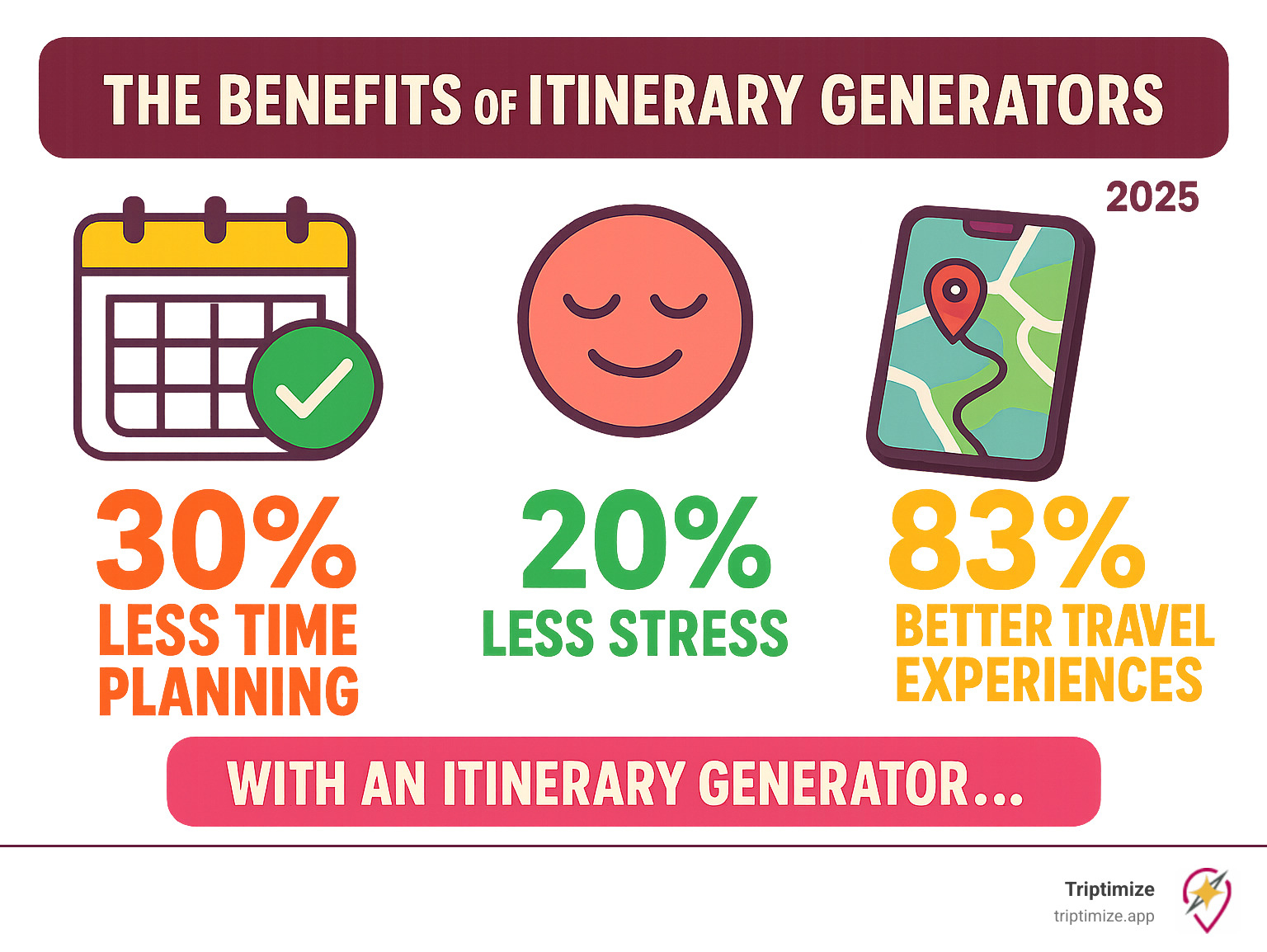 THE BENEFITS OF ITINERARY GENERATORS

2025

30%
LESS TIME PLANNING

20%
LESS STRESS

83%
BETTER TRAVEL EXPERIENCES

WITH AN ITINERARY GENERATOR...

Triptimize
triptimize.app