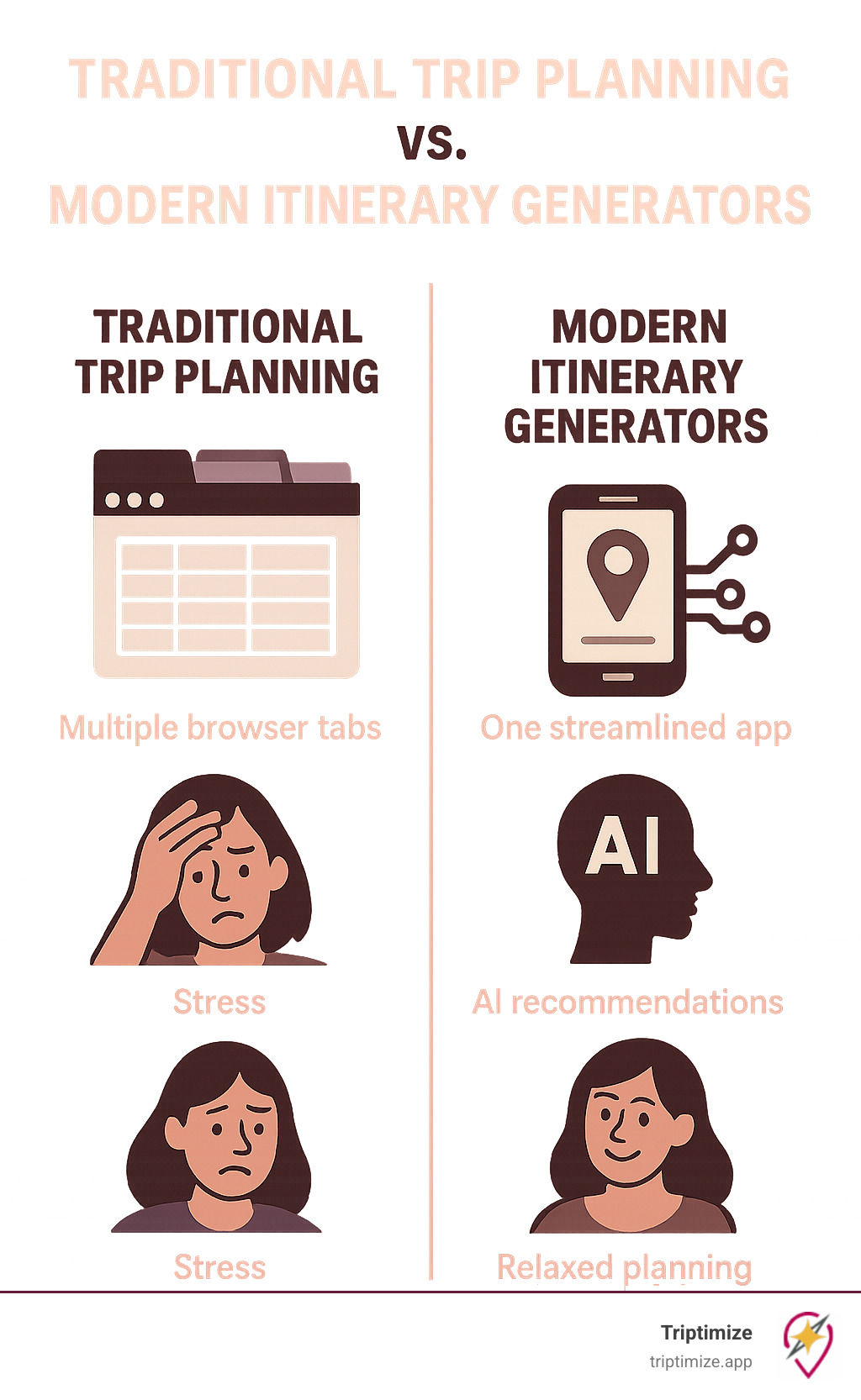 TRADITIONAL TRIP PLANNING
VS.
MODERN ITINERARY GENERATORS

TRADITIONAL TRIP PLANNING

Multiple browser tabs

Stress

Stress

MODERN ITINERARY GENERATORS

One streamlined app

AI

AI recommendations

Relaxed planning

Triptimize
triptimize.app