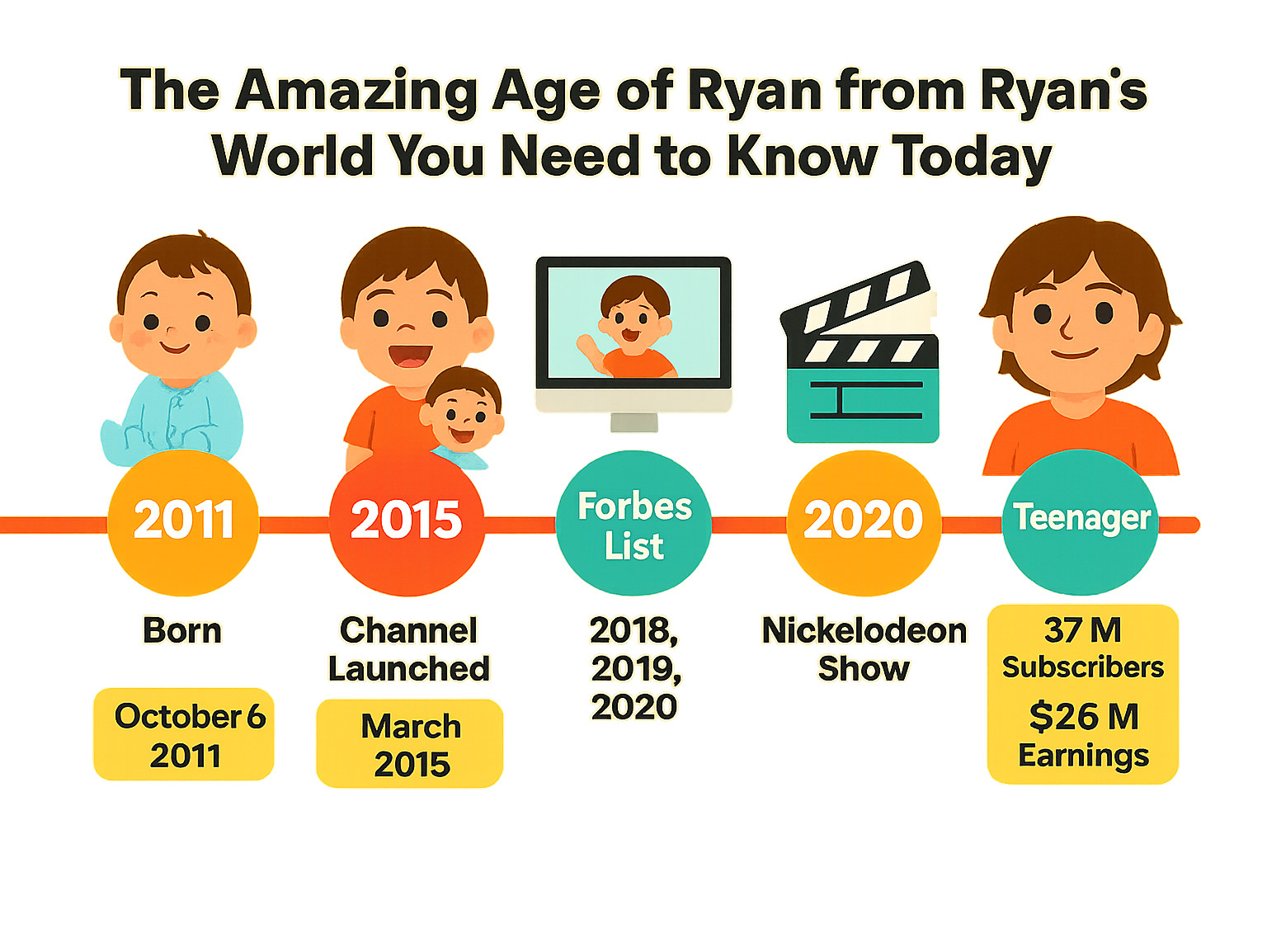 The Amazing Age of Ryan from Ryan's World You Need to Know Today

2011

Born

October 6 2011

2015

Channel Launched

March 2015

Forbes List

2018, 2019, 2020

2020

Nickelodeon Show

Teenager

37 M Subscribers

$26 M Earnings