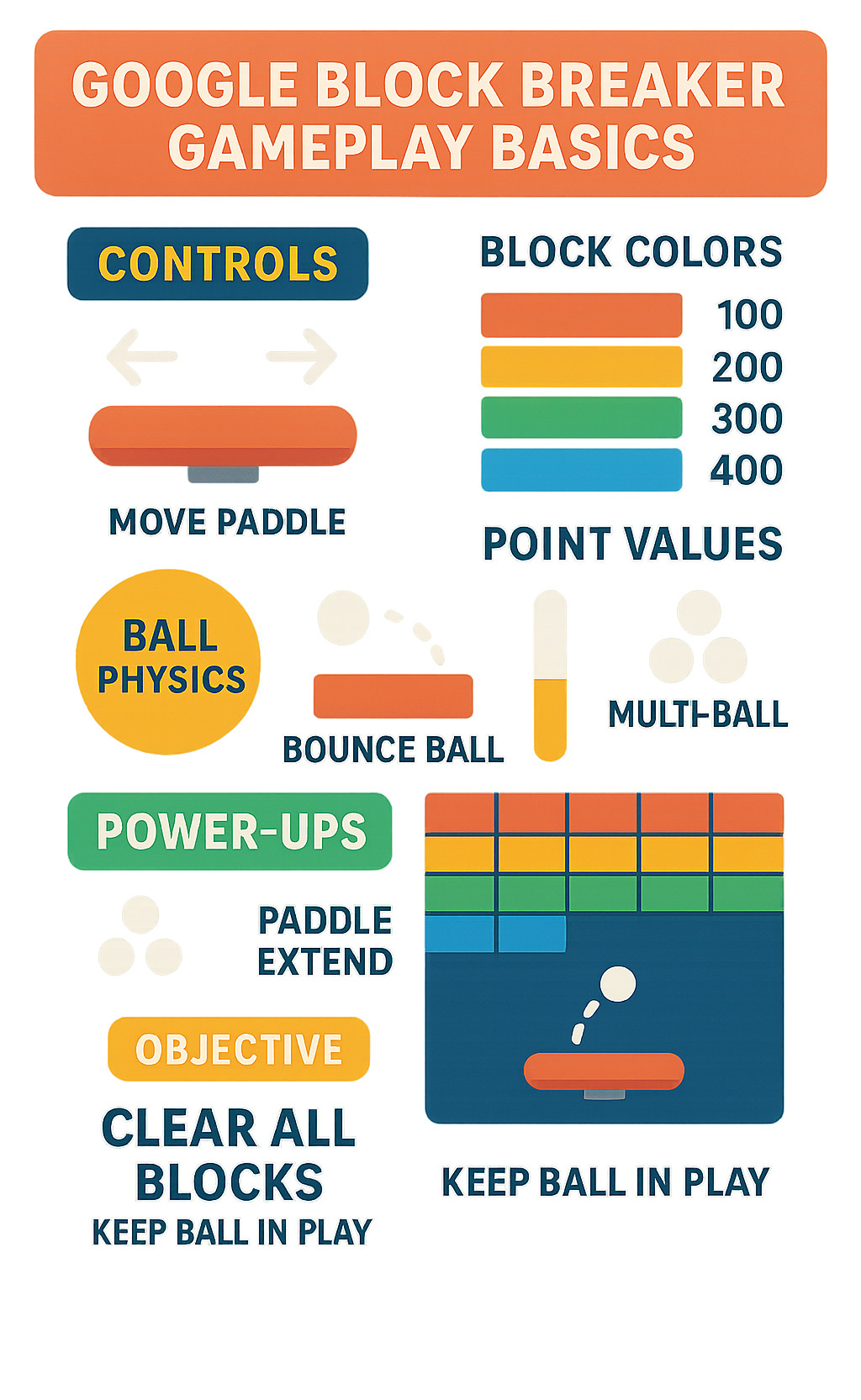 GOOGLE BLOCK BREAKER GAMEPLAY BASICS

CONTROLS

MOVE PADDLE

BLOCK COLORS

100
200
300
400

POINT VALUES

BALL PHYSICS

BOUNCE BALL

MULTI-BALL

POWER-UPS

PADDLE EXTEND

OBJECTIVE

CLEAR ALL BLOCKS
KEEP BALL IN PLAY

KEEP BALL IN PLAY