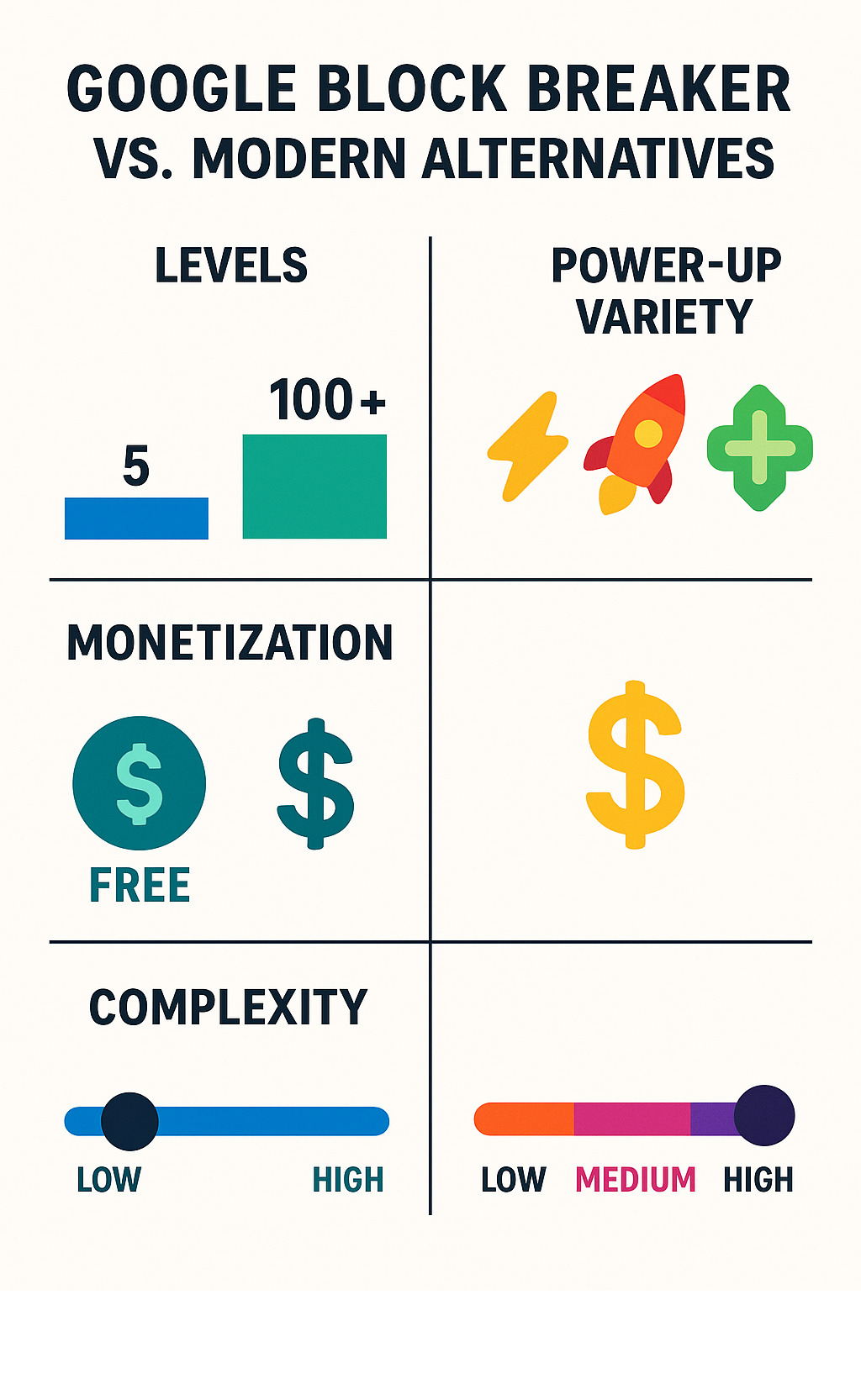 GOOGLE BLOCK BREAKER VS. MODERN ALTERNATIVES

LEVELS

5

100+

POWER-UP VARIETY

MONETIZATION

$

FREE

$

$

COMPLEXITY

LOW HIGH

LOW MEDIUM HIGH