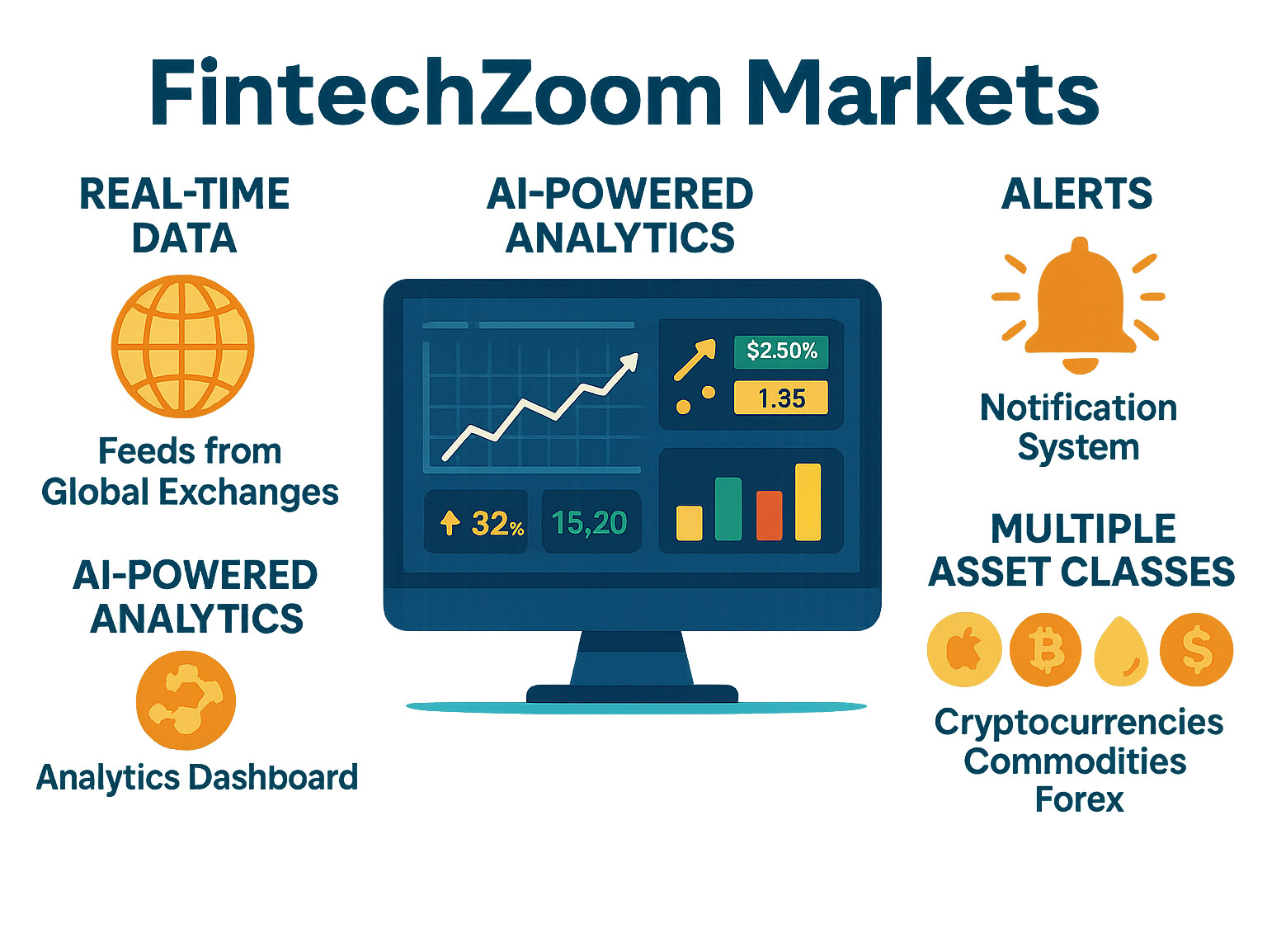 FintechZoom Markets

REAL-TIME DATA

Feeds from Global Exchanges

AI-POWERED ANALYTICS

Analytics Dashboard

AI-POWERED ANALYTICS

$2.50%

1.35

32%

15,20

ALERTS

Notification System

MULTIPLE ASSET CLASSES

Cryptocurrencies
Commodities
Forex