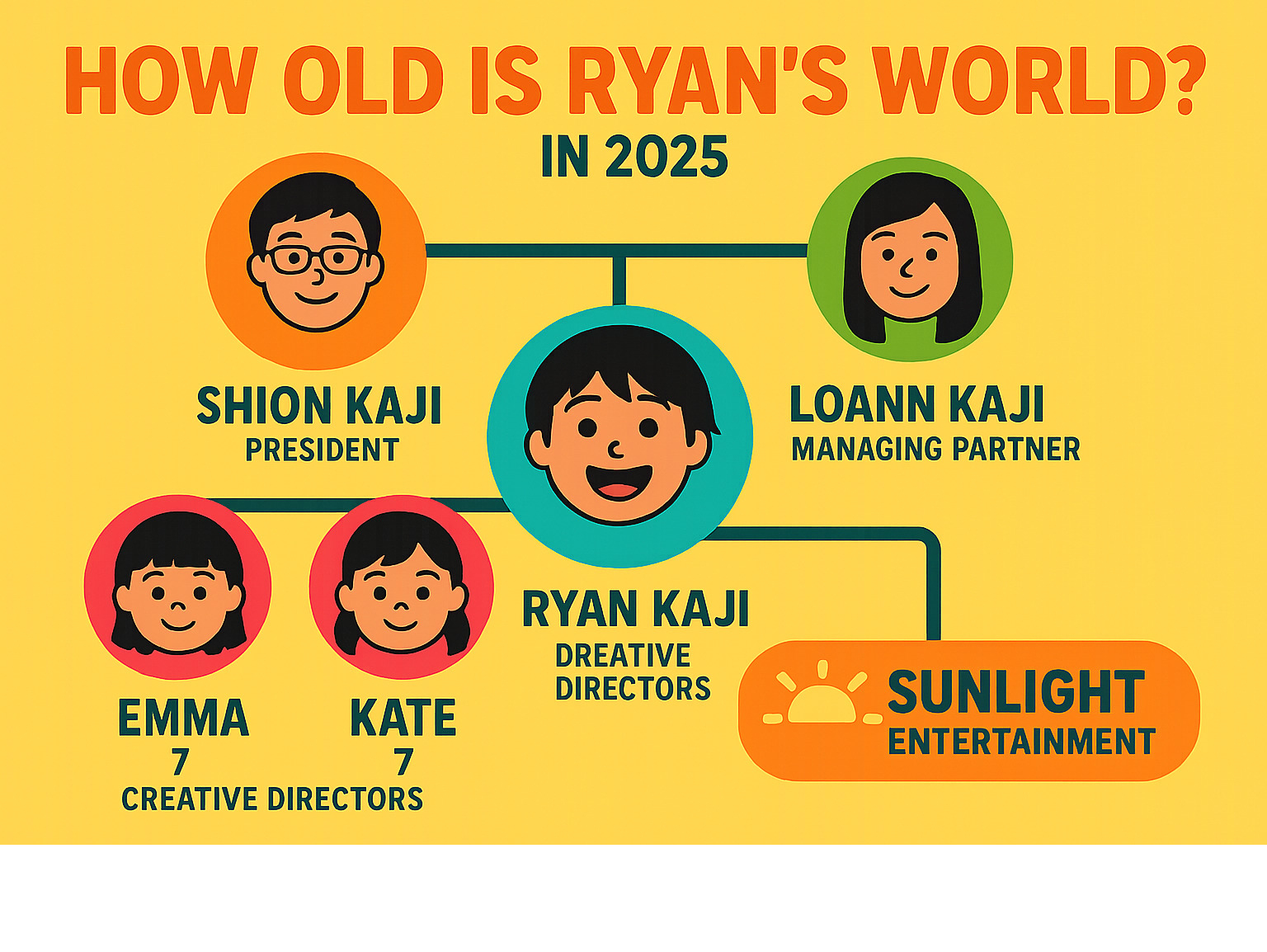 HOW OLD IS RYAN'S WORLD?

IN 2025

SHION KAJI
PRESIDENT

LOANN KAJI
MANAGING PARTNER

RYAN KAJI
DREATIVE DIRECTORS

EMMA
7

KATE
7

CREATIVE DIRECTORS

SUNLIGHT
ENTERTAINMENT