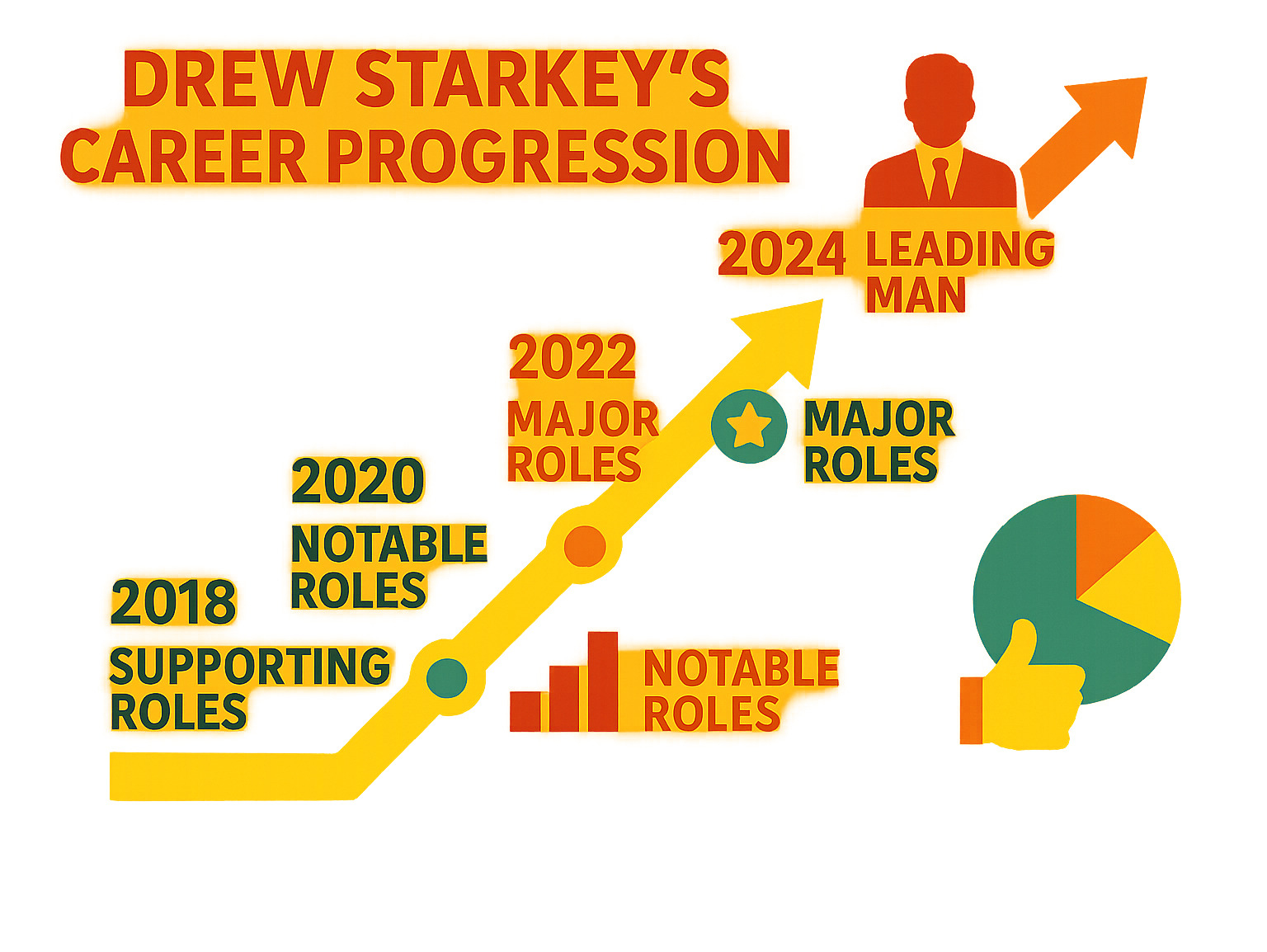 DREW STARKEY'S CAREER PROGRESSION

2024 LEADING MAN

2022
MAJOR ROLES

MAJOR ROLES

2020
NOTABLE ROLES

2018
SUPPORTING ROLES

NOTABLE ROLES