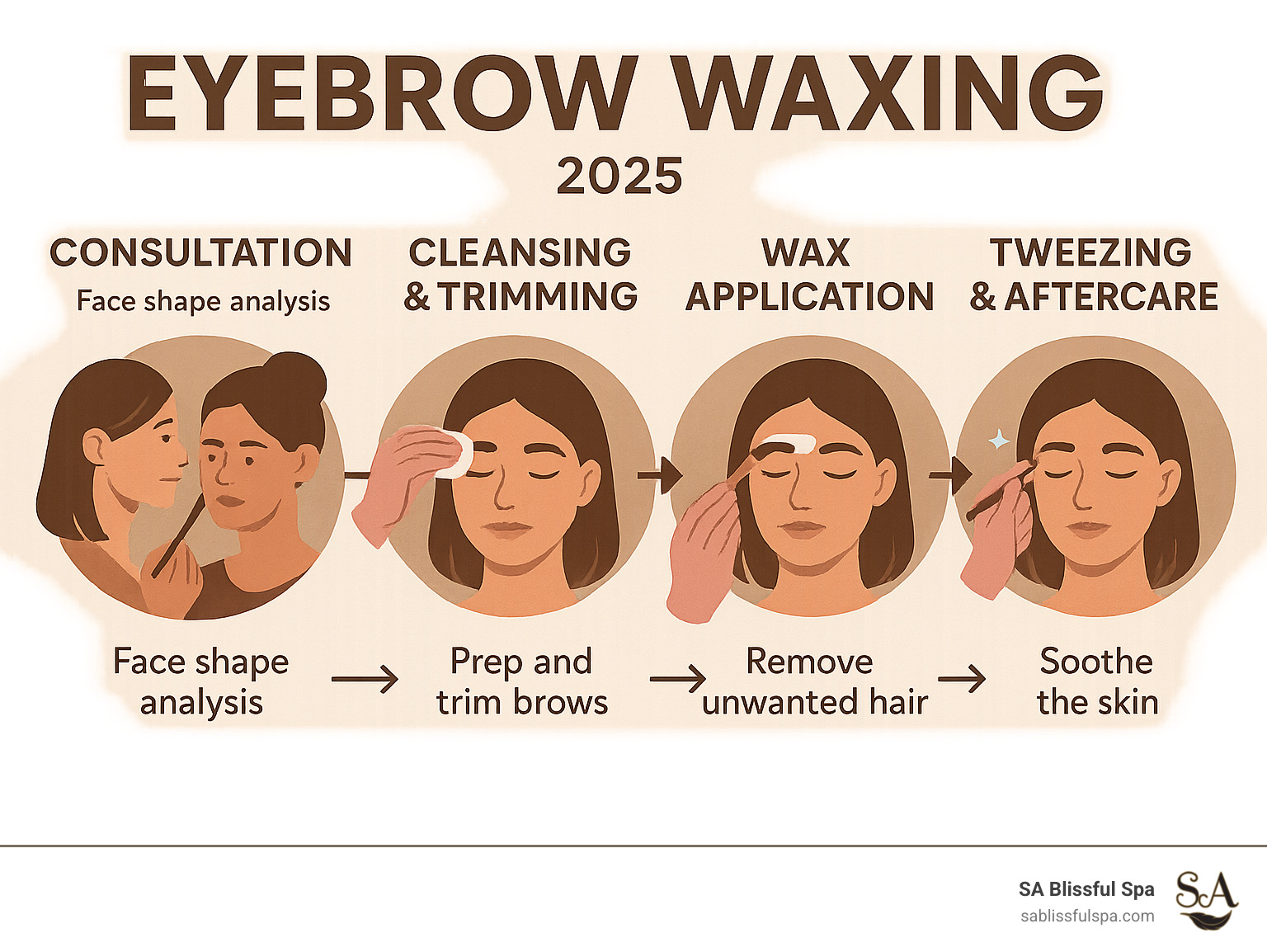 EYEBROW WAXING

2025

CONSULTATION
Face shape analysis

CLEANSING & TRIMMING

WAX APPLICATION

TWEEZING & AFTERCARE

Face shape analysis → Prep and trim brows → Remove unwanted hair → Soothe the skin

SA Blissful Spa
sablissfulspa.com

SA