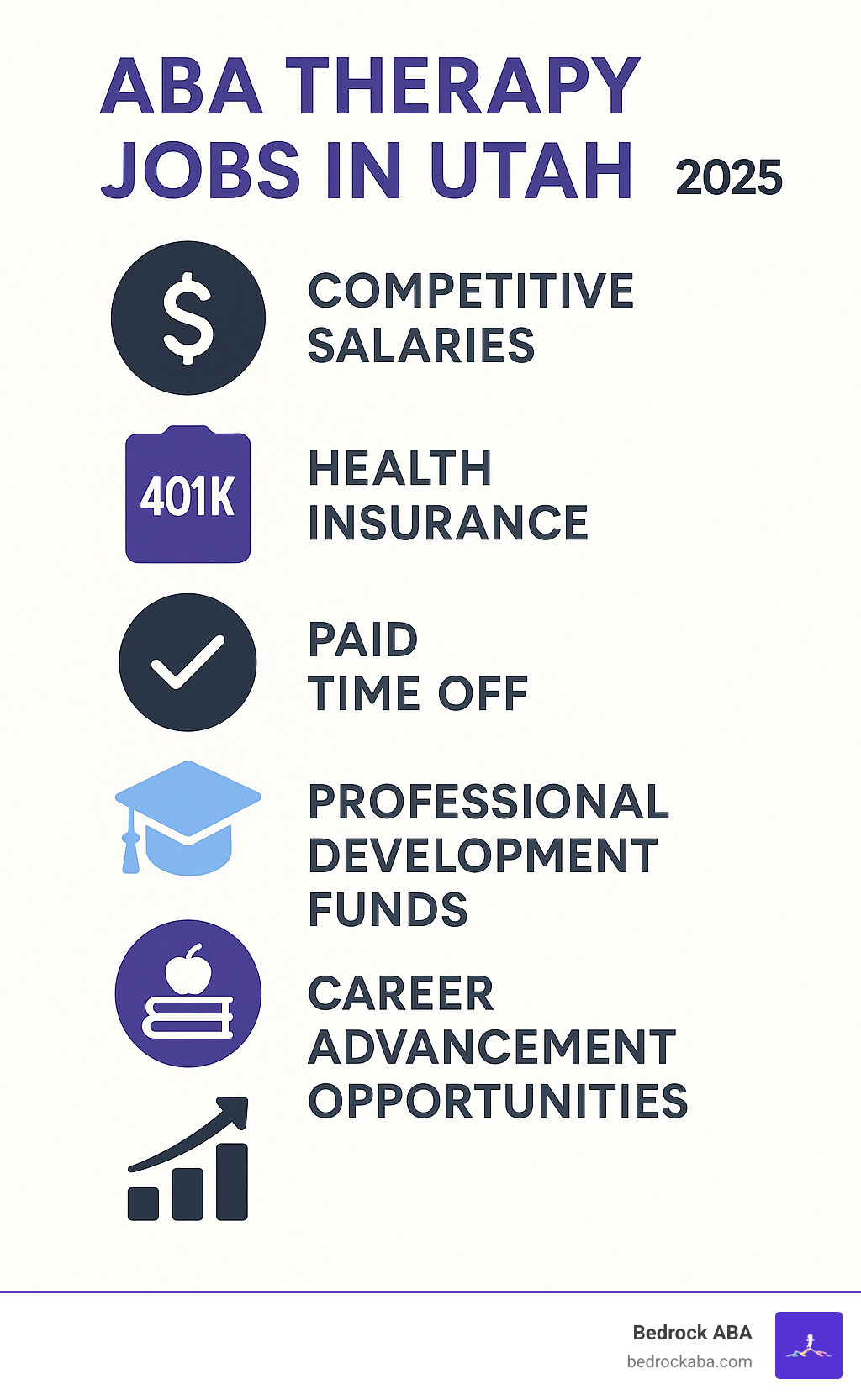 ABA THERAPY JOBS IN UTAH 2025

COMPETITIVE SALARIES

401K

HEALTH INSURANCE

PAID TIME OFF

PROFESSIONAL DEVELOPMENT FUNDS

CAREER ADVANCEMENT OPPORTUNITIES

Bedrock ABA
bedrockaba.com