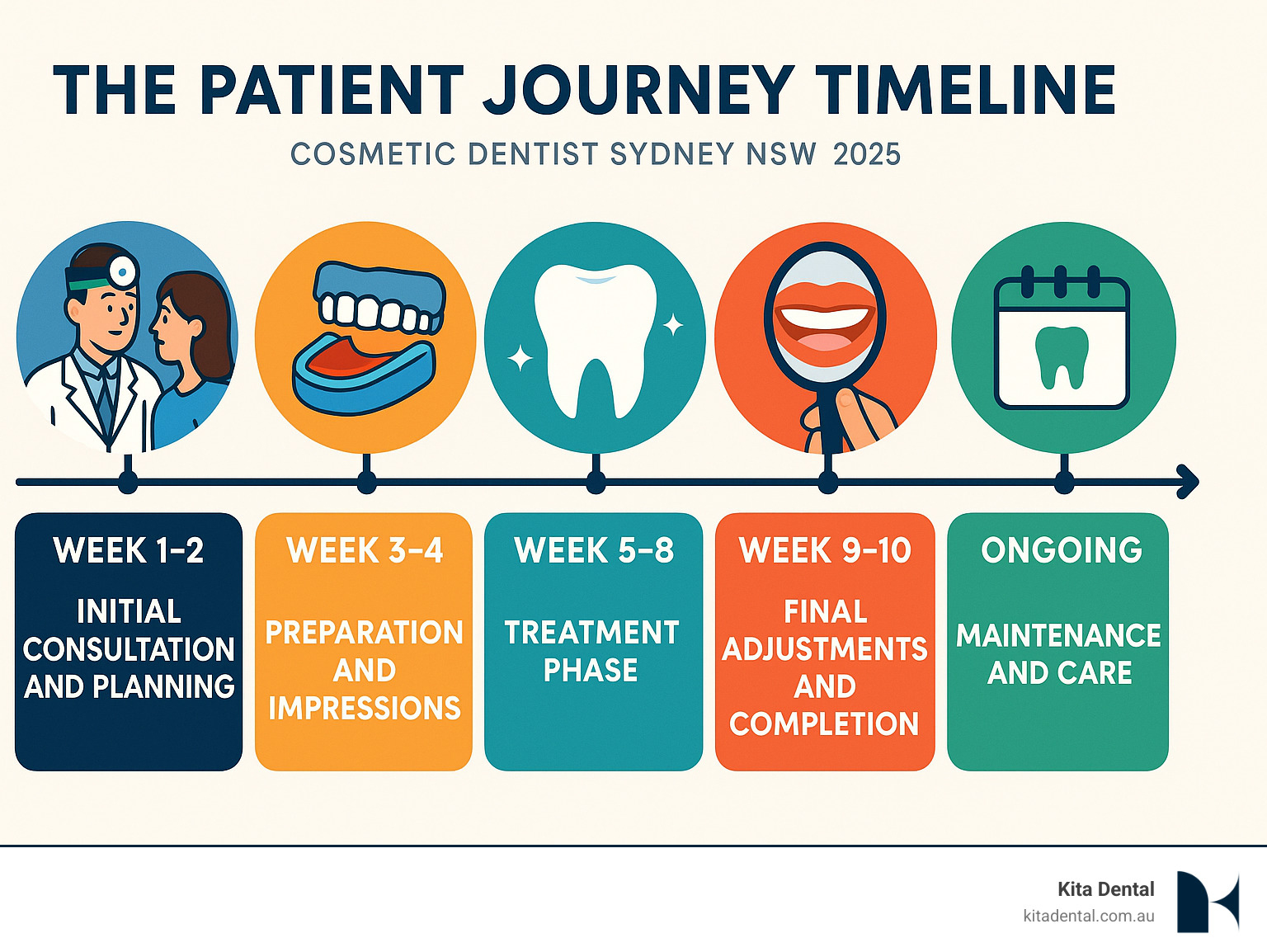 THE PATIENT JOURNEY TIMELINE

COSMETIC DENTIST SYDNEY NSW 2025

WEEK 1–2

INITIAL CONSULTATION AND PLANNING

WEEK 3–4

PREPARATION AND IMPRESSIONS

WEEK 5–8

TREATMENT PHASE

WEEK 9–10

FINAL ADJUSTMENTS AND COMPLETION

ONGOING

MAINTENANCE AND CARE

Kita Dental
kitadental.com.au