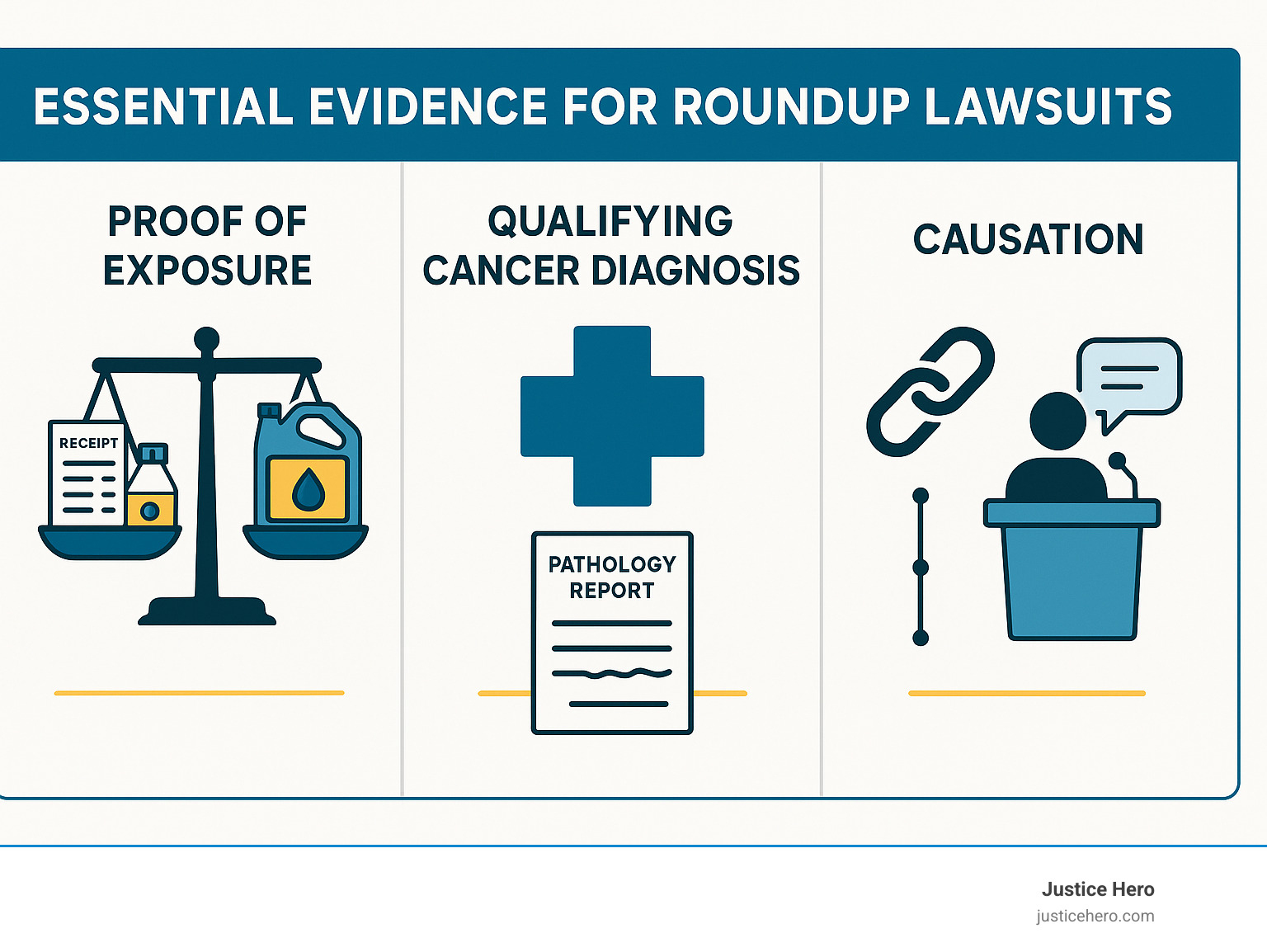 ESSENTIAL EVIDENCE FOR ROUNDUP LAWSUITS

PROOF OF EXPOSURE

RECEIPT

QUALIFYING CANCER DIAGNOSIS

PATHOLOGY REPORT

CAUSATION

Justice Hero
justicehero.com