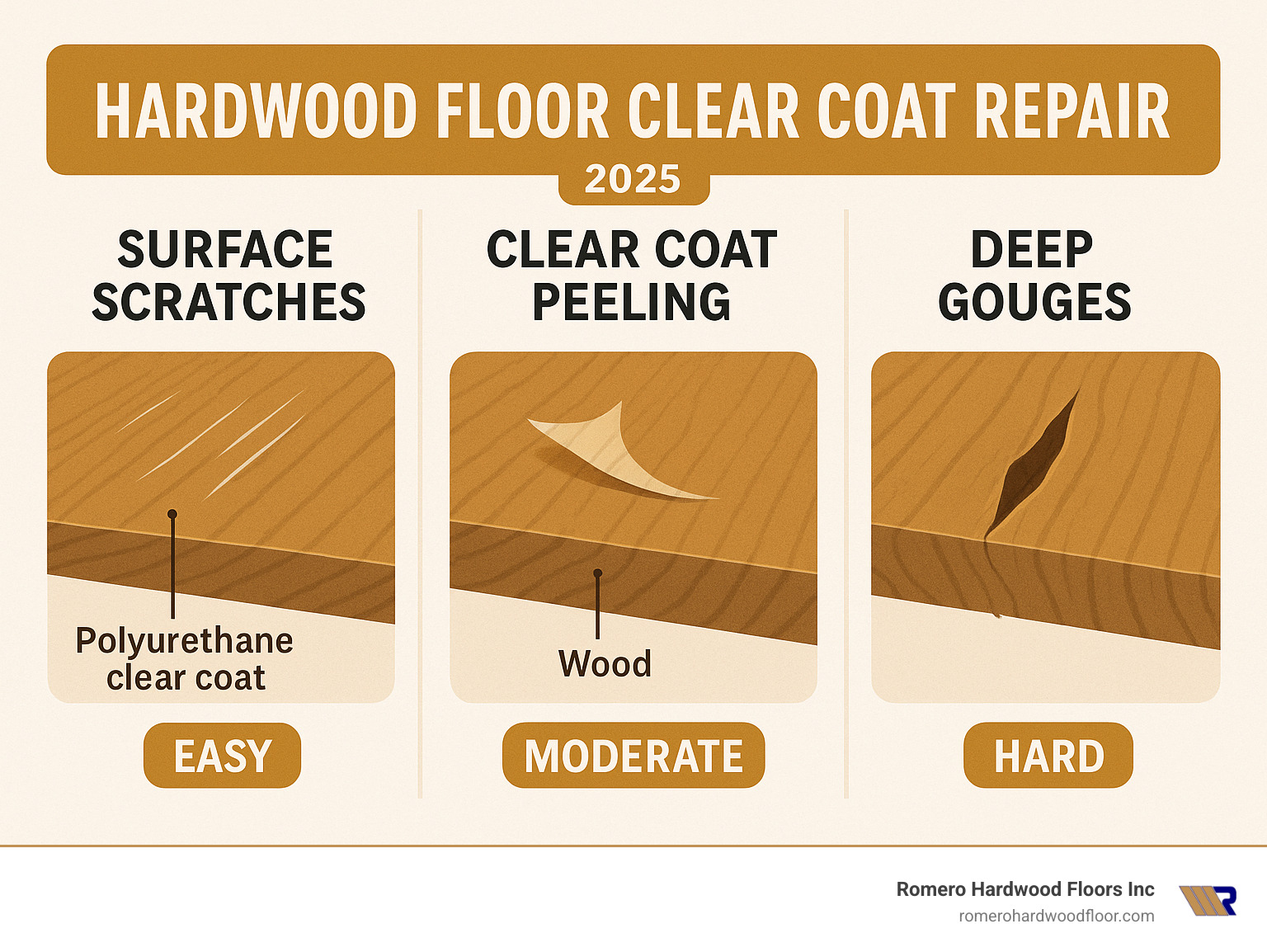 HARDWOOD FLOOR CLEAR COAT REPAIR

2025

SURFACE SCRATCHES

Polyurethane clear coat

EASY

CLEAR COAT PEELING

Wood

MODERATE

DEEP GOUGES

HARD

Romero Hardwood Floors Inc
romerohardwoodfloor.com