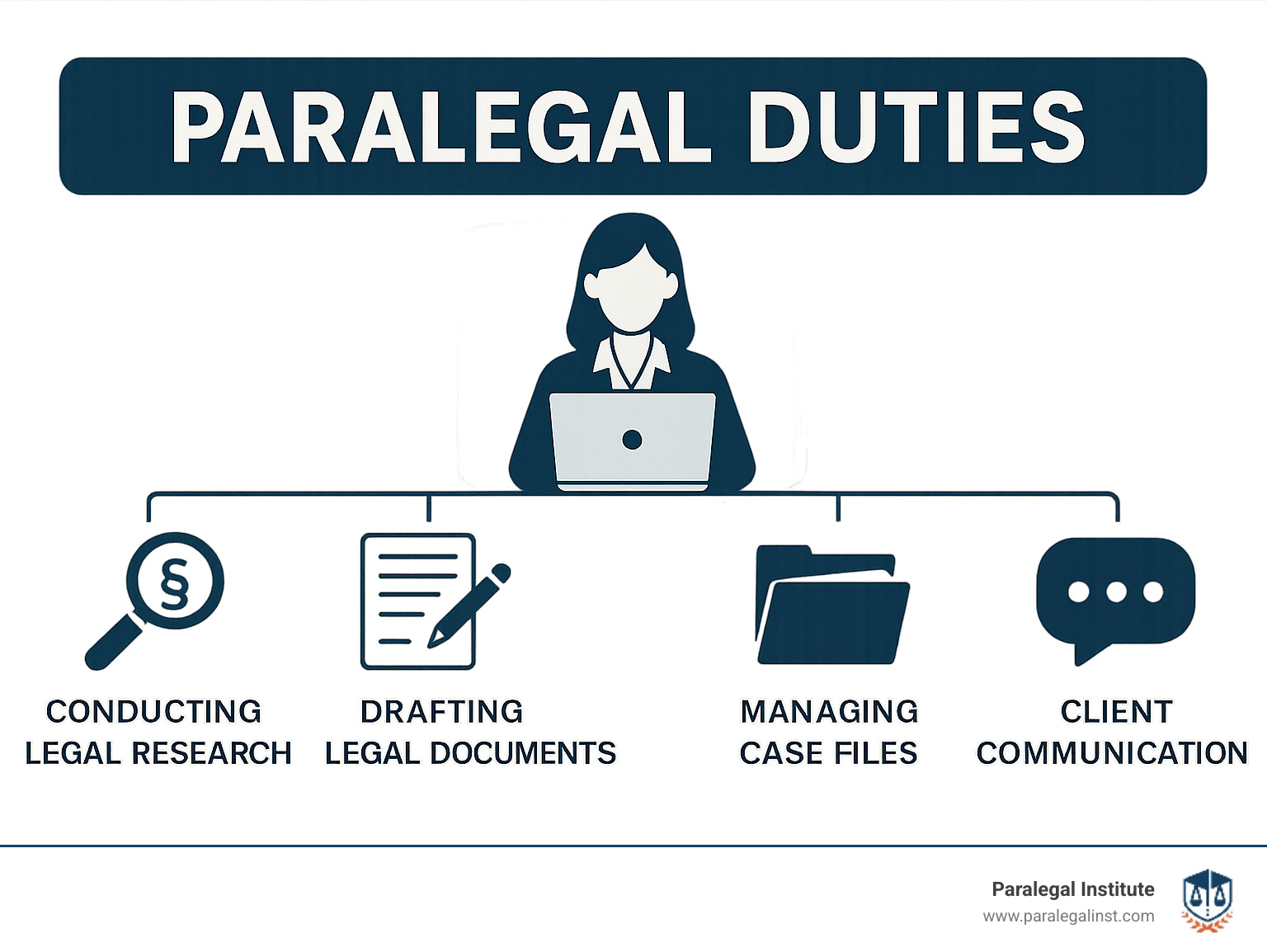 PARALEGAL DUTIES

§

CONDUCTING LEGAL RESEARCH

DRAFTING LEGAL DOCUMENTS

MANAGING CASE FILES

CLIENT COMMUNICATION

Paralegal Institute
www.paralegalinst.com