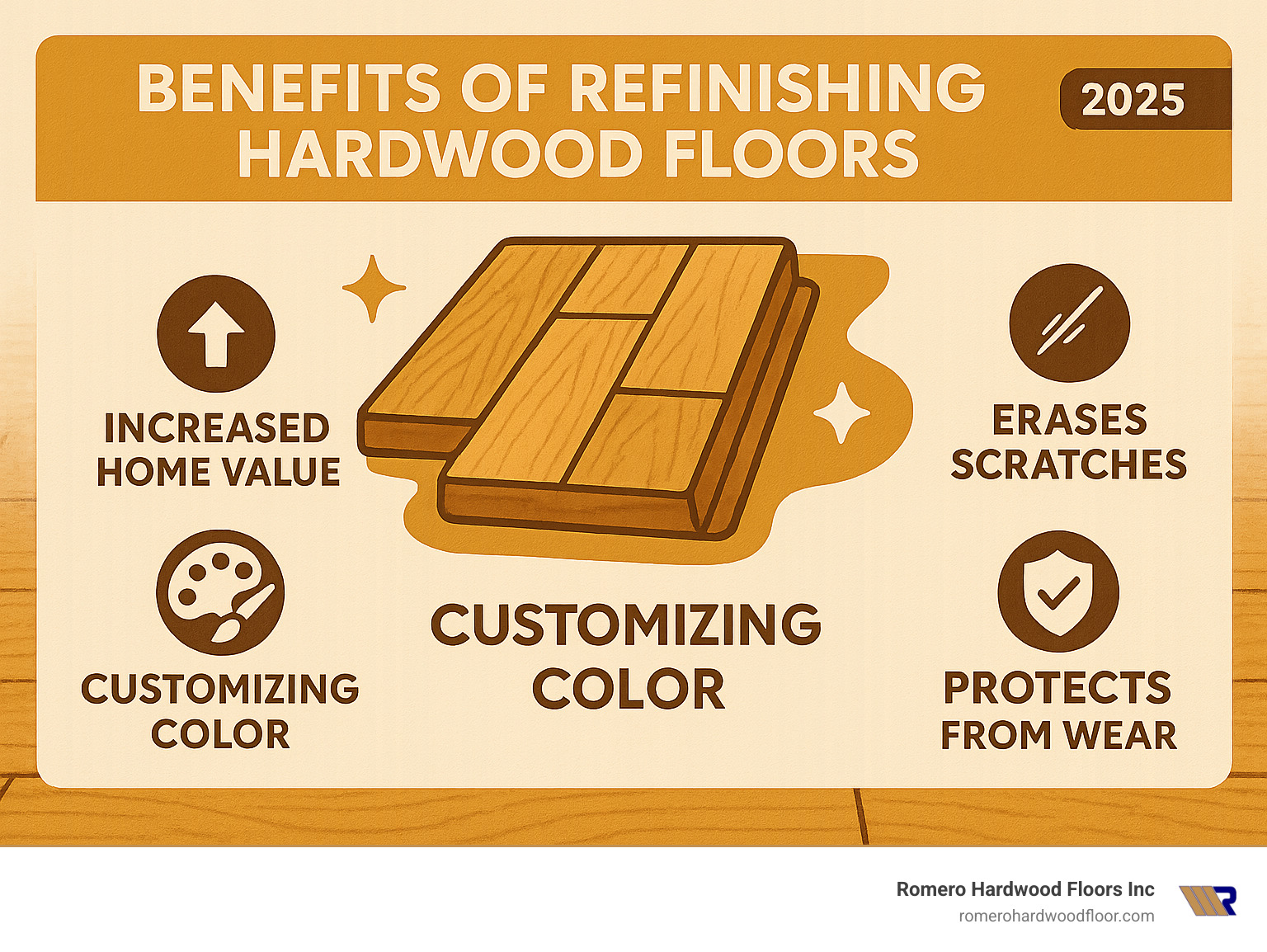 BENEFITS OF REFINISHING HARDWOOD FLOORS

2025

INCREASED HOME VALUE

ERASES SCRATCHES

CUSTOMIZING COLOR

CUSTOMIZING COLOR

PROTECTS FROM WEAR

Romero Hardwood Floors Inc
romerohardwoodfloor.com