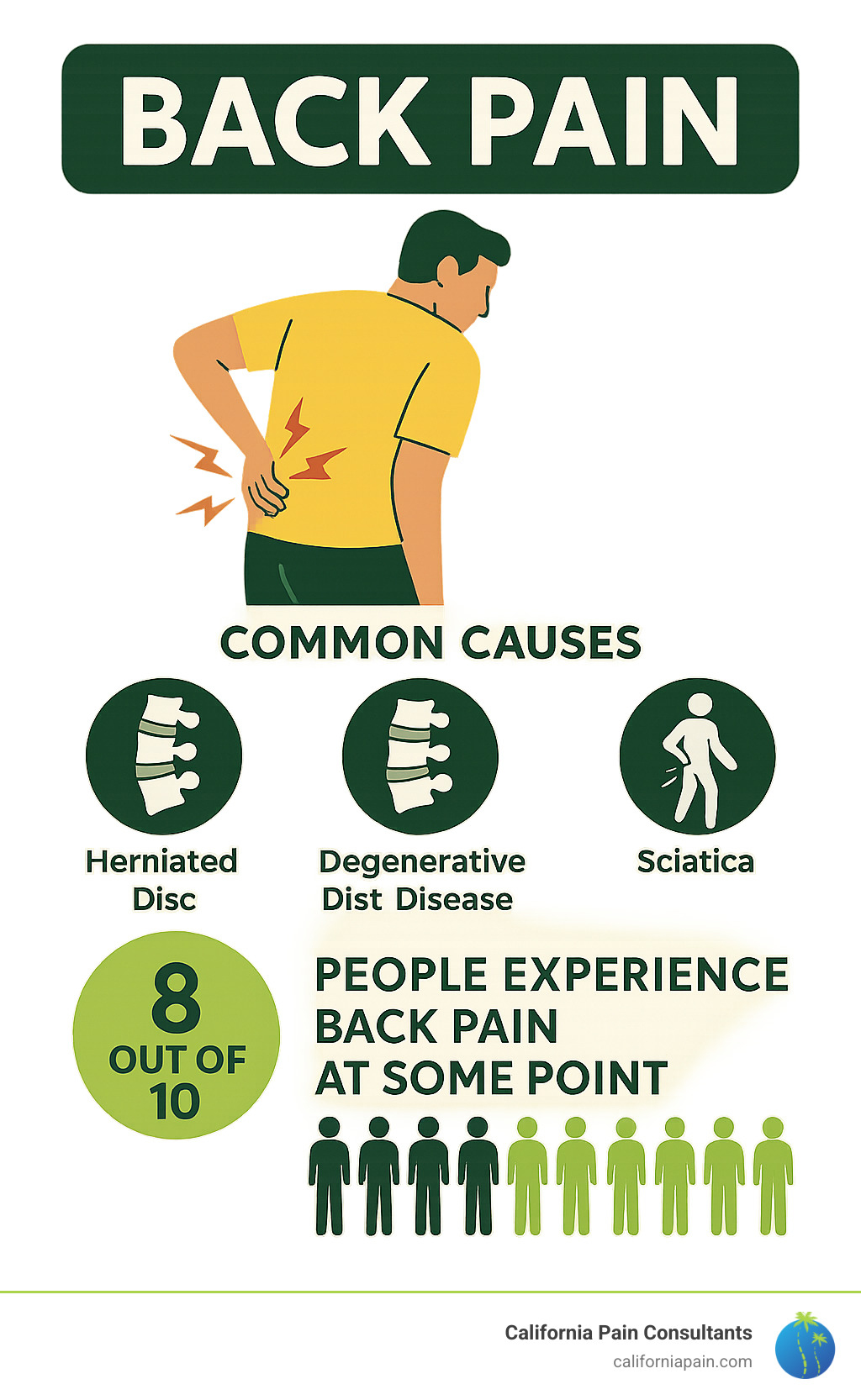 BACK PAIN

COMMON CAUSES

Herniated Disc

Degenerative Dist Disease

Sciatica

8 OUT OF 10

PEOPLE EXPERIENCE BACK PAIN AT SOME POINT

California Pain Consultants
californiapain.com