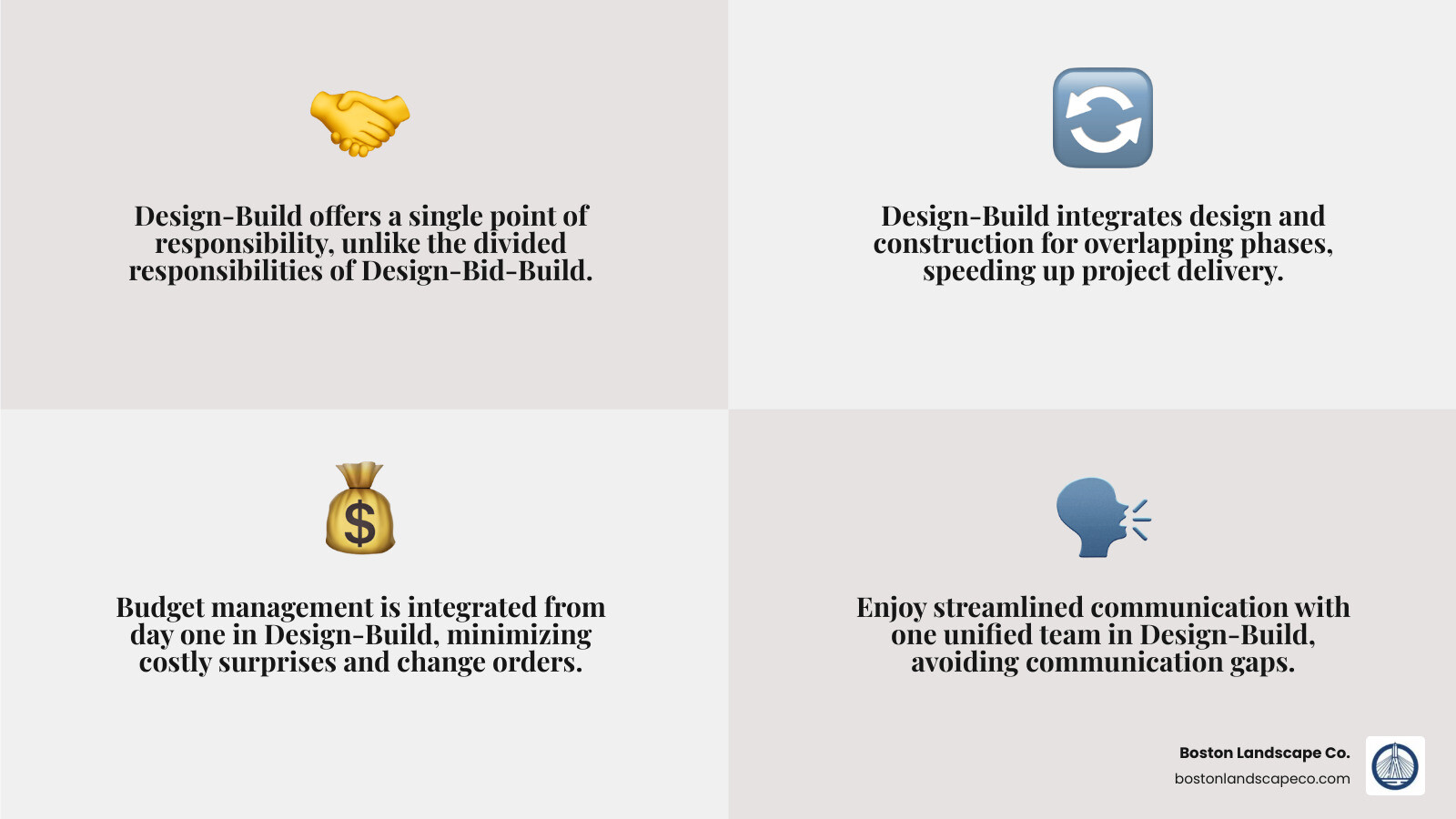 Design-Build offers a single point of responsibility, unlike the divided responsibilities of Design-Bid-Build.

Design-Build integrates design and construction for overlapping phases, speeding up project delivery.

Budget management is integrated from day one in Design-Build, minimizing costly surprises and change orders.

Enjoy streamlined communication with one unified team in Design-Build, avoiding communication gaps.

Boston Landscape Co.
bostonlandscapeco.com