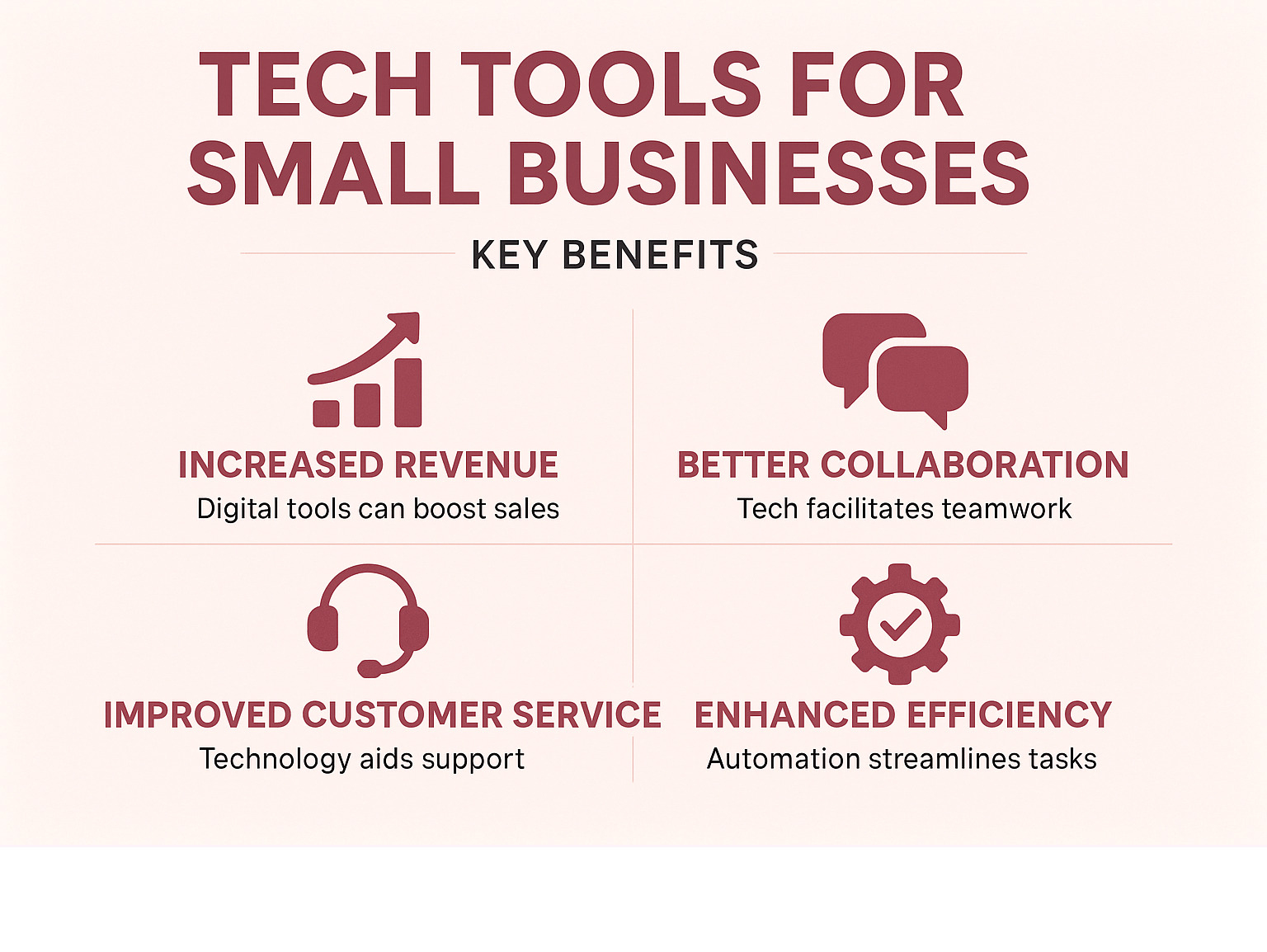 TECH TOOLS FOR SMALL BUSINESSES

KEY BENEFITS

INCREASED REVENUE
Digital tools can boost sales

BETTER COLLABORATION
Tech facilitates teamwork

IMPROVED CUSTOMER SERVICE
Technology aids support

ENHANCED EFFICIENCY
Automation streamlines tasks