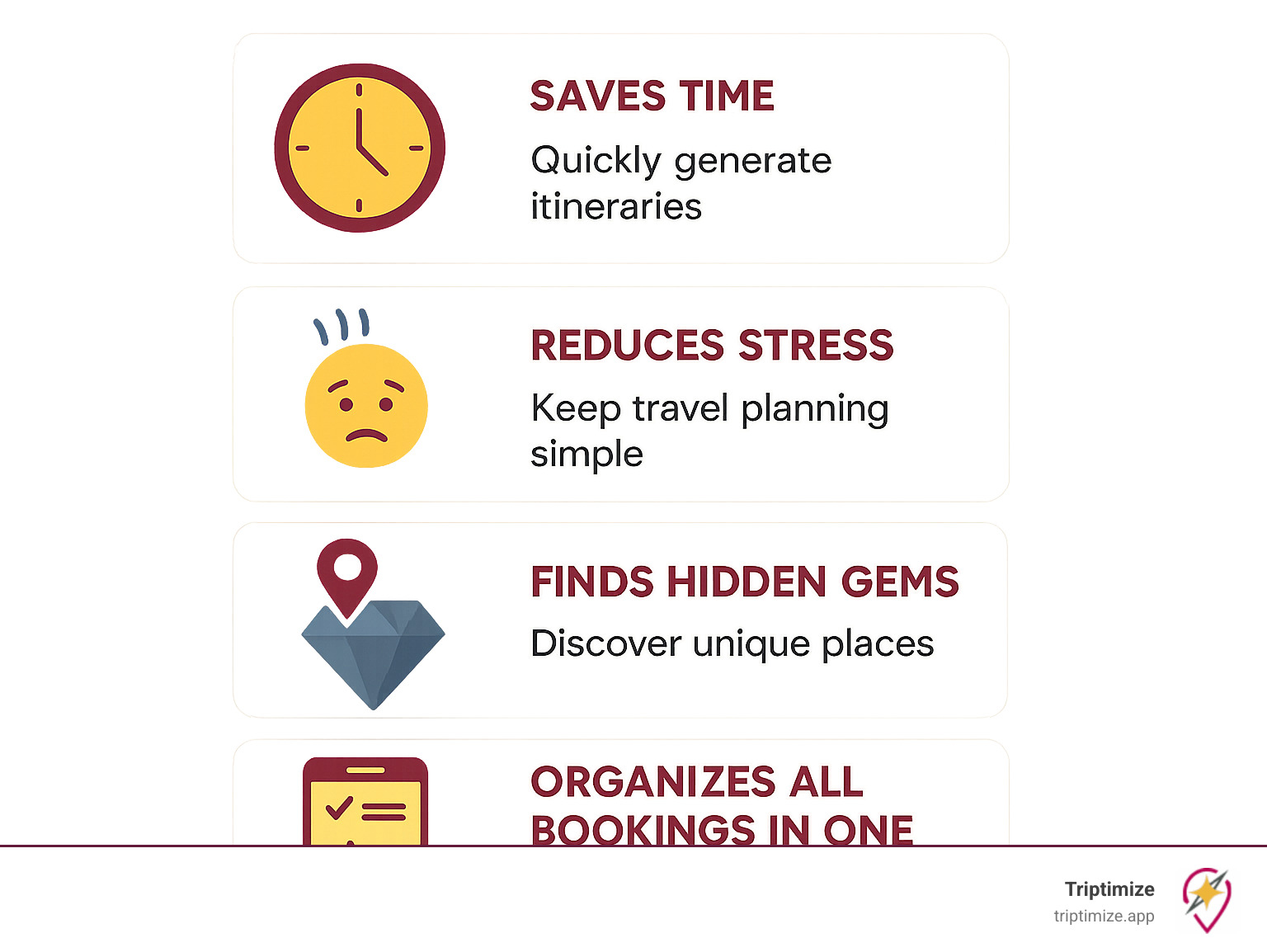 SAVES TIME

Quickly generate itineraries

REDUCES STRESS

Keep travel planning simple

FINDS HIDDEN GEMS

Discover unique places

ORGANIZES ALL BOOKINGS IN ONE

Triptimize
triptimize.app