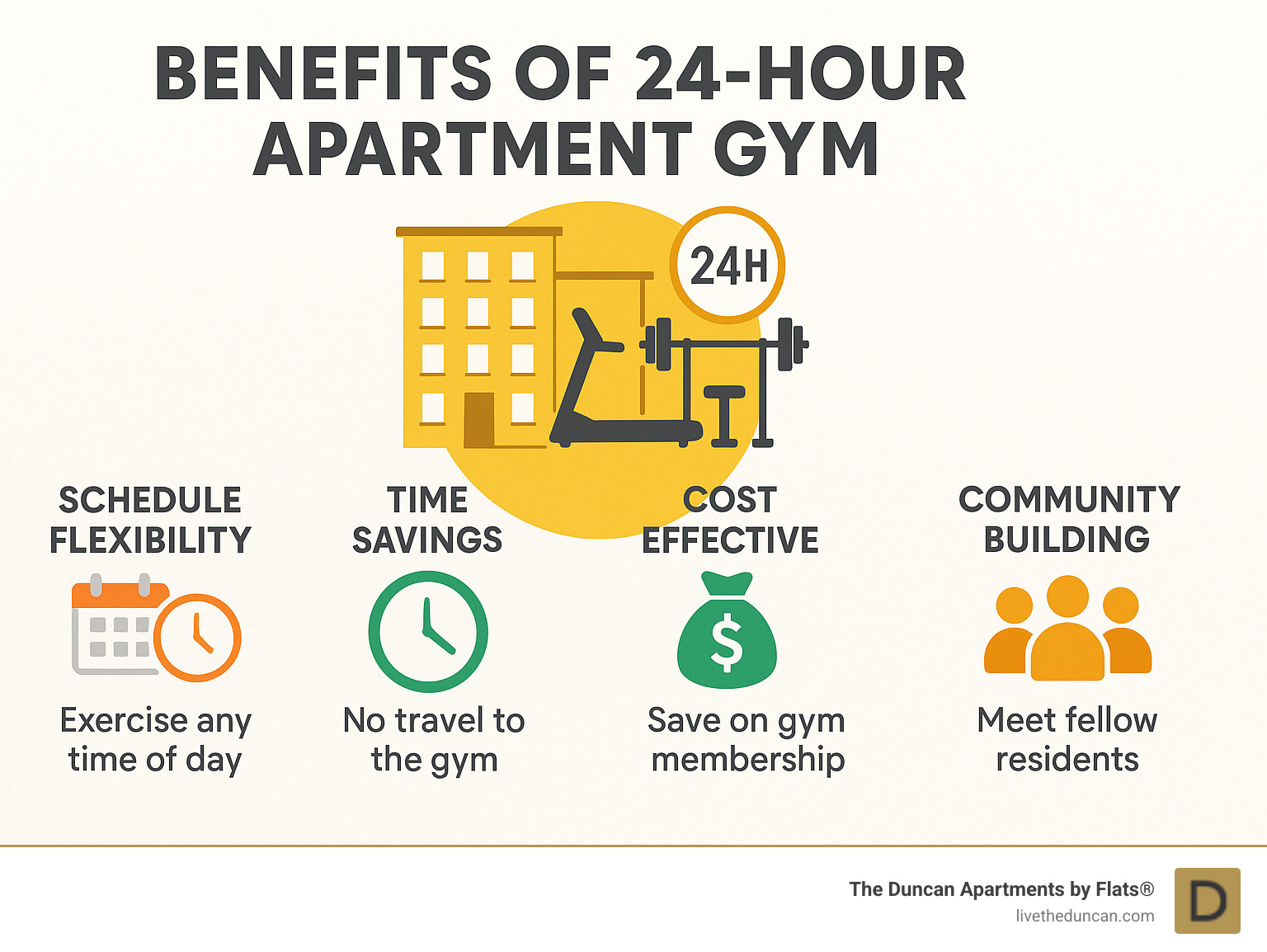 BENEFITS OF 24-HOUR APARTMENT GYM

24H

SCHEDULE FLEXIBILITY

Exercise any time of day

TIME SAVINGS

No travel to the gym

COST EFFECTIVE

$

Save on gym membership

COMMUNITY BUILDING

Meet fellow residents

The Duncan Apartments by Flats®
livetheduncan.com

D