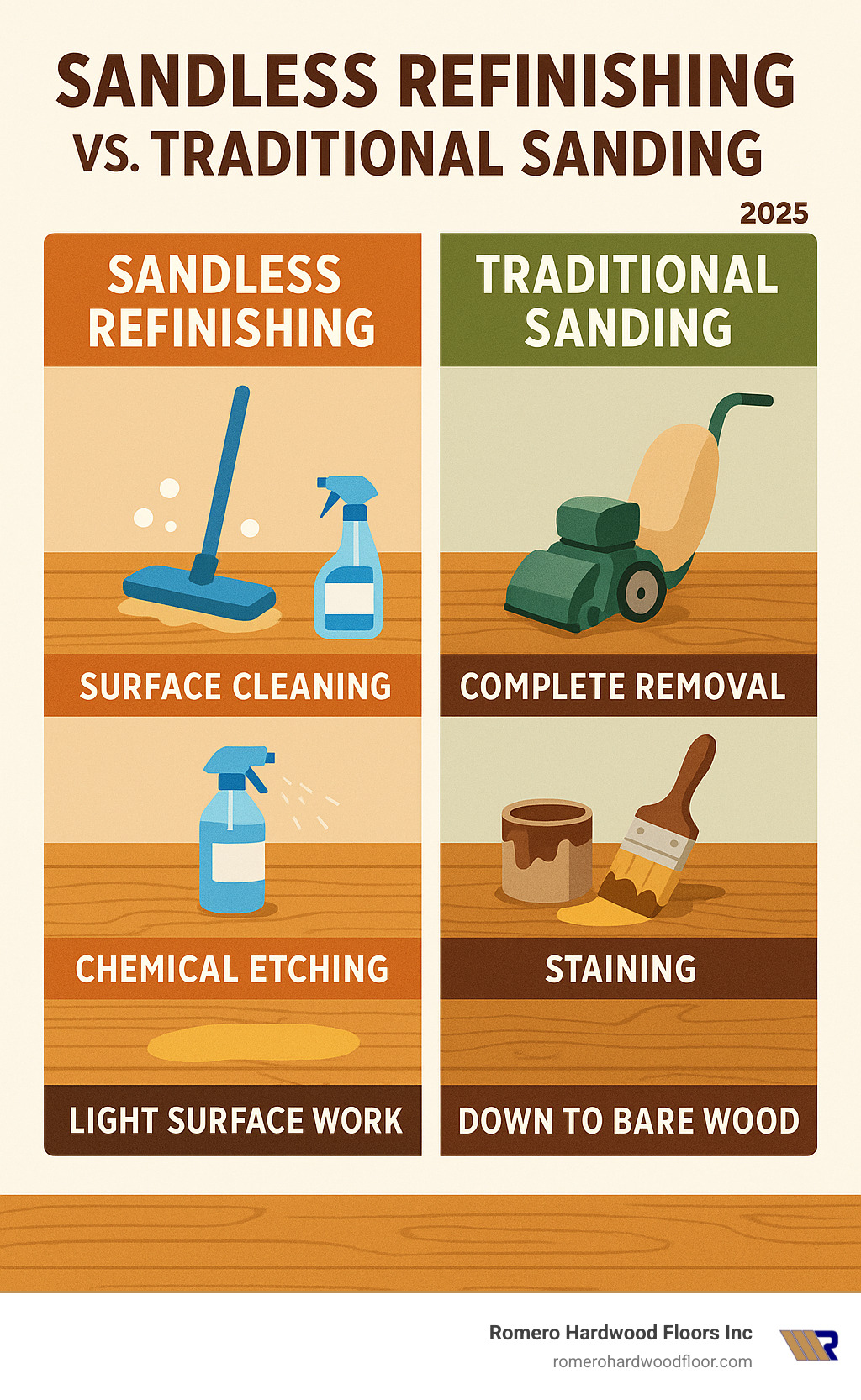 SANDLESS REFINISHING VS. TRADITIONAL SANDING

2025

SANDLESS REFINISHING

SURFACE CLEANING

CHEMICAL ETCHING

LIGHT SURFACE WORK

TRADITIONAL SANDING

COMPLETE REMOVAL

STAINING

DOWN TO BARE WOOD

Romero Hardwood Floors Inc
romerohardwoodfloor.com