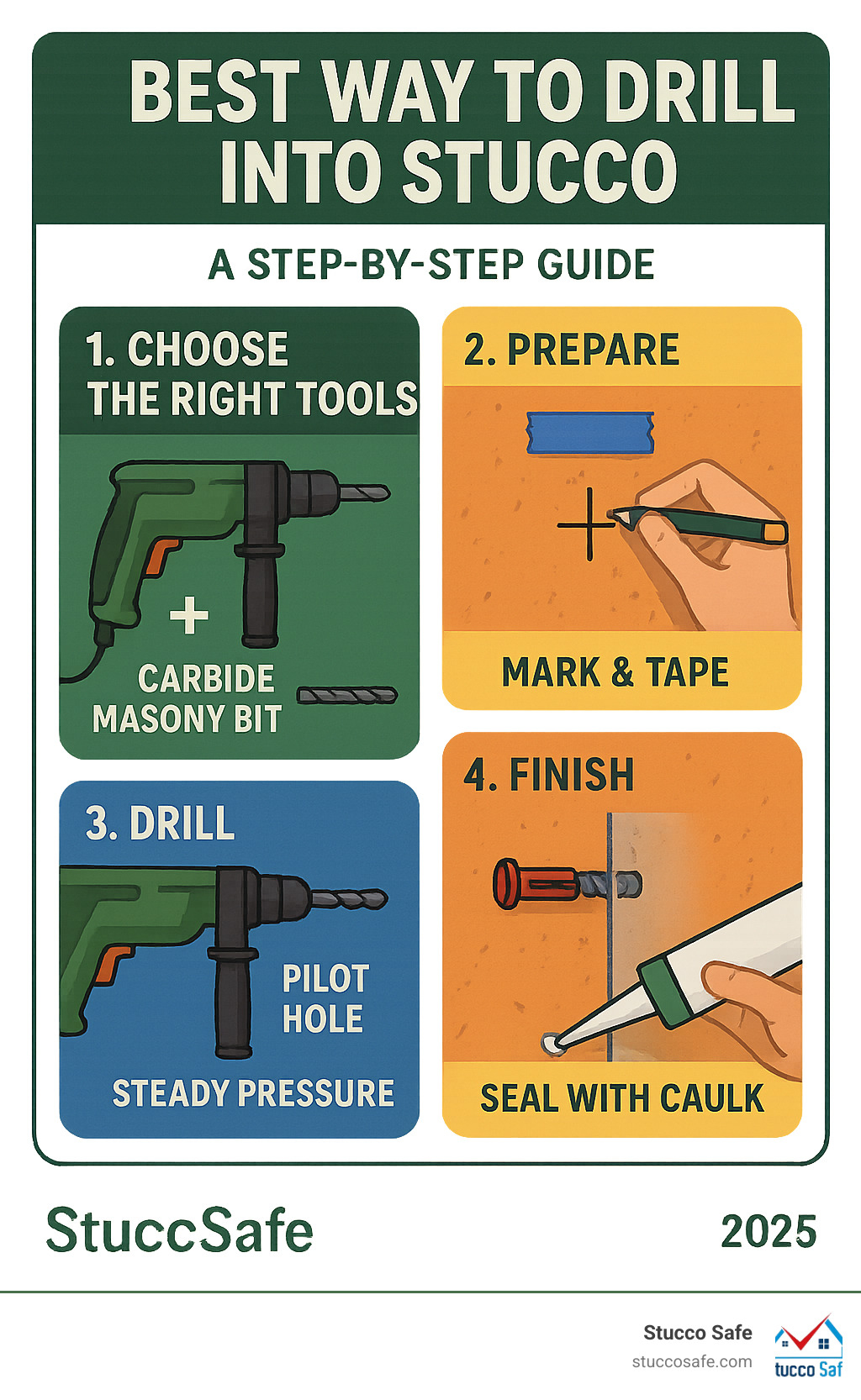 BEST WAY TO DRILL INTO STUCCO

A STEP-BY-STEP GUIDE

1. CHOOSE THE RIGHT TOOLS

+

CARBIDE MASONY BIT

2. PREPARE

MARK & TAPE

3. DRILL

PILOT HOLE

STEADY PRESSURE

4. FINISH

SEAL WITH CAULK

StuccSafe

2025

Stucco Safe
stuccosafe.com

tucco Saf