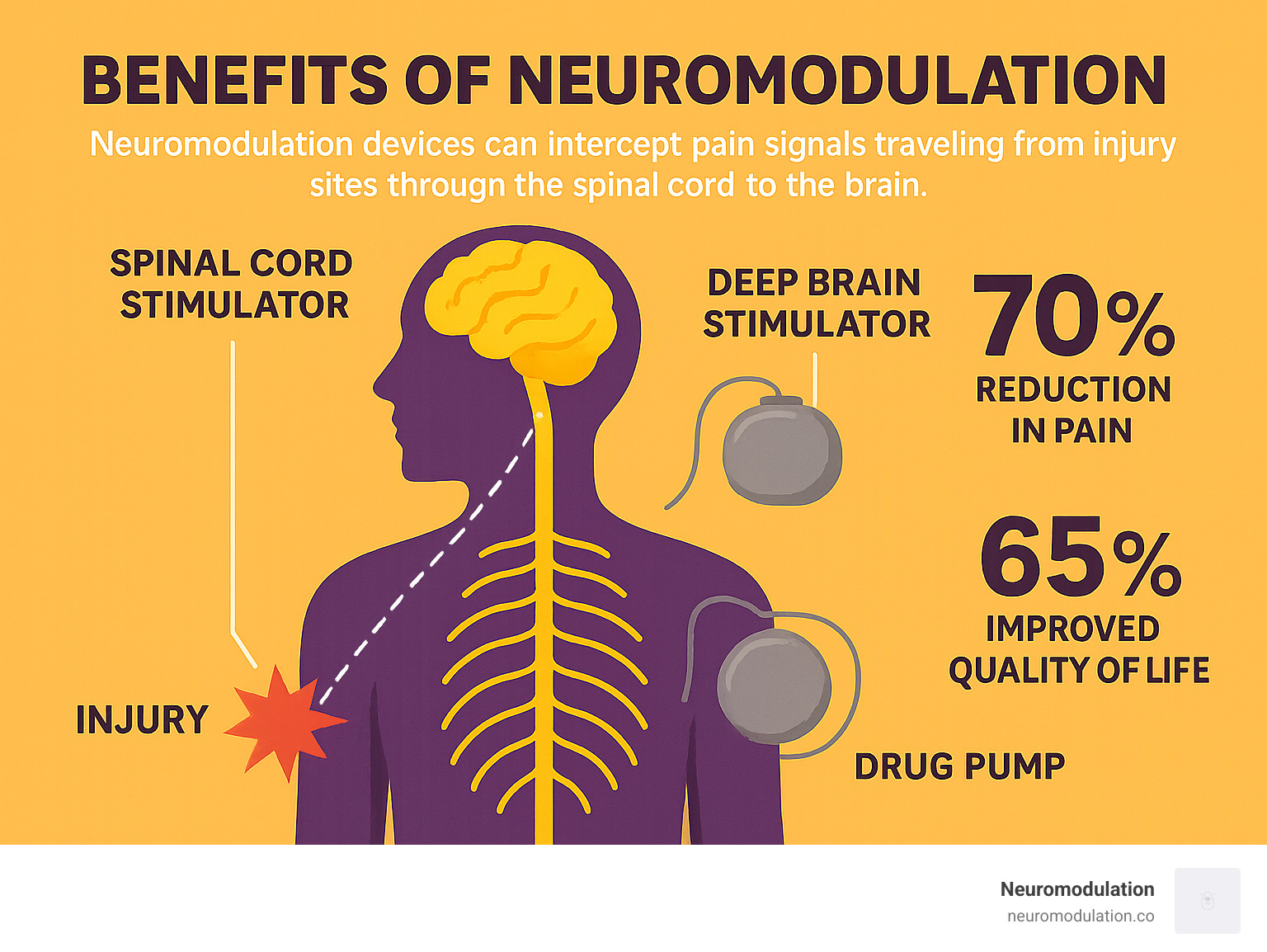 BENEFITS OF NEUROMODULATION

Neuromodulation devices can intercept pain signals traveling from injury sites through the spinal cord to the brain.

SPINAL CORD STIMULATOR

DEEP BRAIN STIMULATOR

70% REDUCTION IN PAIN

65% IMPROVED QUALITY OF LIFE

INJURY

DRUG PUMP

Neuromodulation
neuromodulation.co