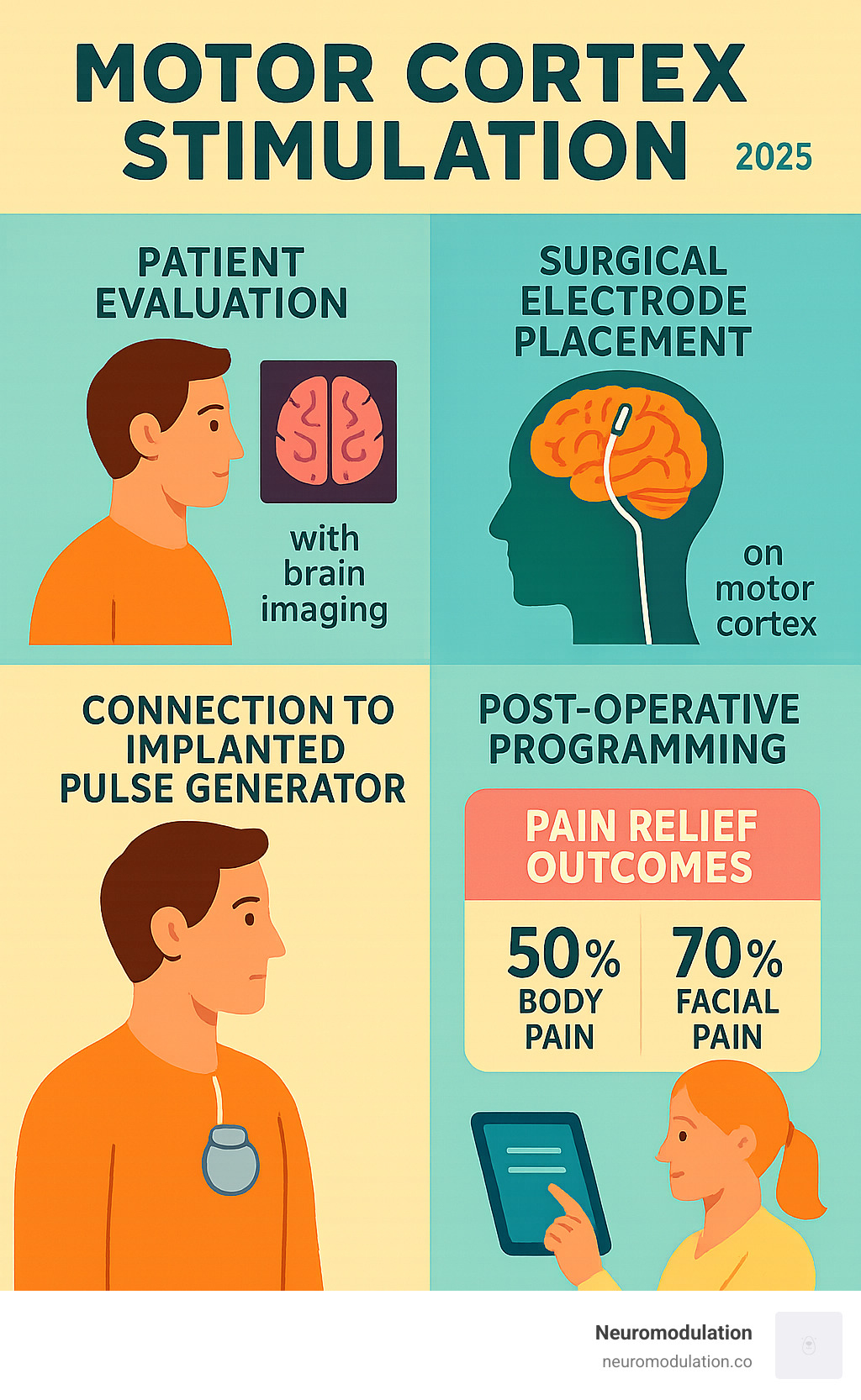 MOTOR CORTEX STIMULATION 2025

PATIENT EVALUATION

with brain imaging

SURGICAL ELECTRODE PLACEMENT

on motor cortex

CONNECTION TO IMPLANTED PULSE GENERATOR

POST-OPERATIVE PROGRAMMING

PAIN RELIEF OUTCOMES

50% BODY PAIN

70% FACIAL PAIN

Neuromodulation
neuromodulation.co