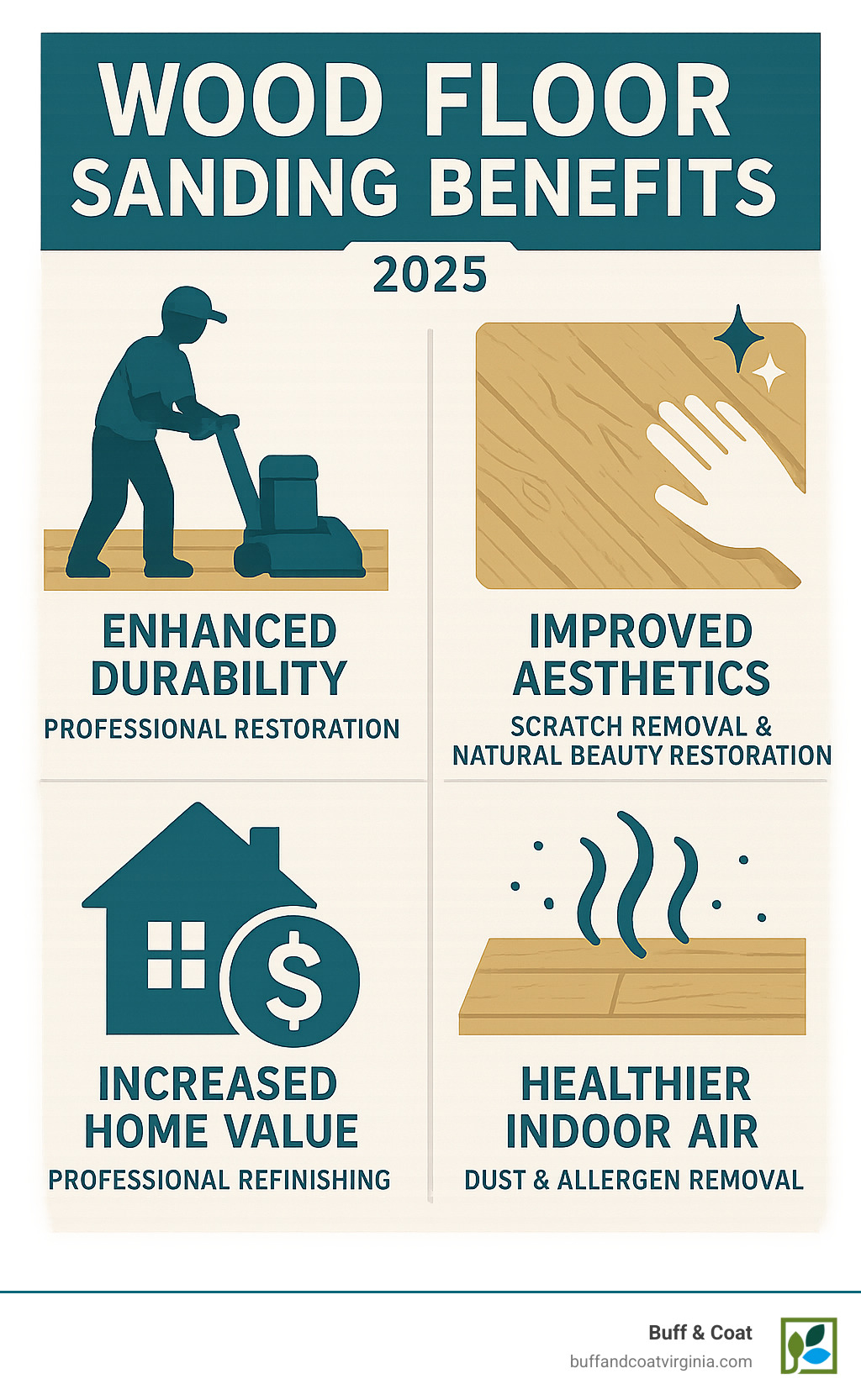 WOOD FLOOR SANDING BENEFITS

2025

ENHANCED DURABILITY
PROFESSIONAL RESTORATION

IMPROVED AESTHETICS
SCRATCH REMOVAL & NATURAL BEAUTY RESTORATION

$

INCREASED HOME VALUE
PROFESSIONAL REFINISHING

HEALTHIER INDOOR AIR
DUST & ALLERGEN REMOVAL

Buff & Coat
buffandcoatvirginia.com