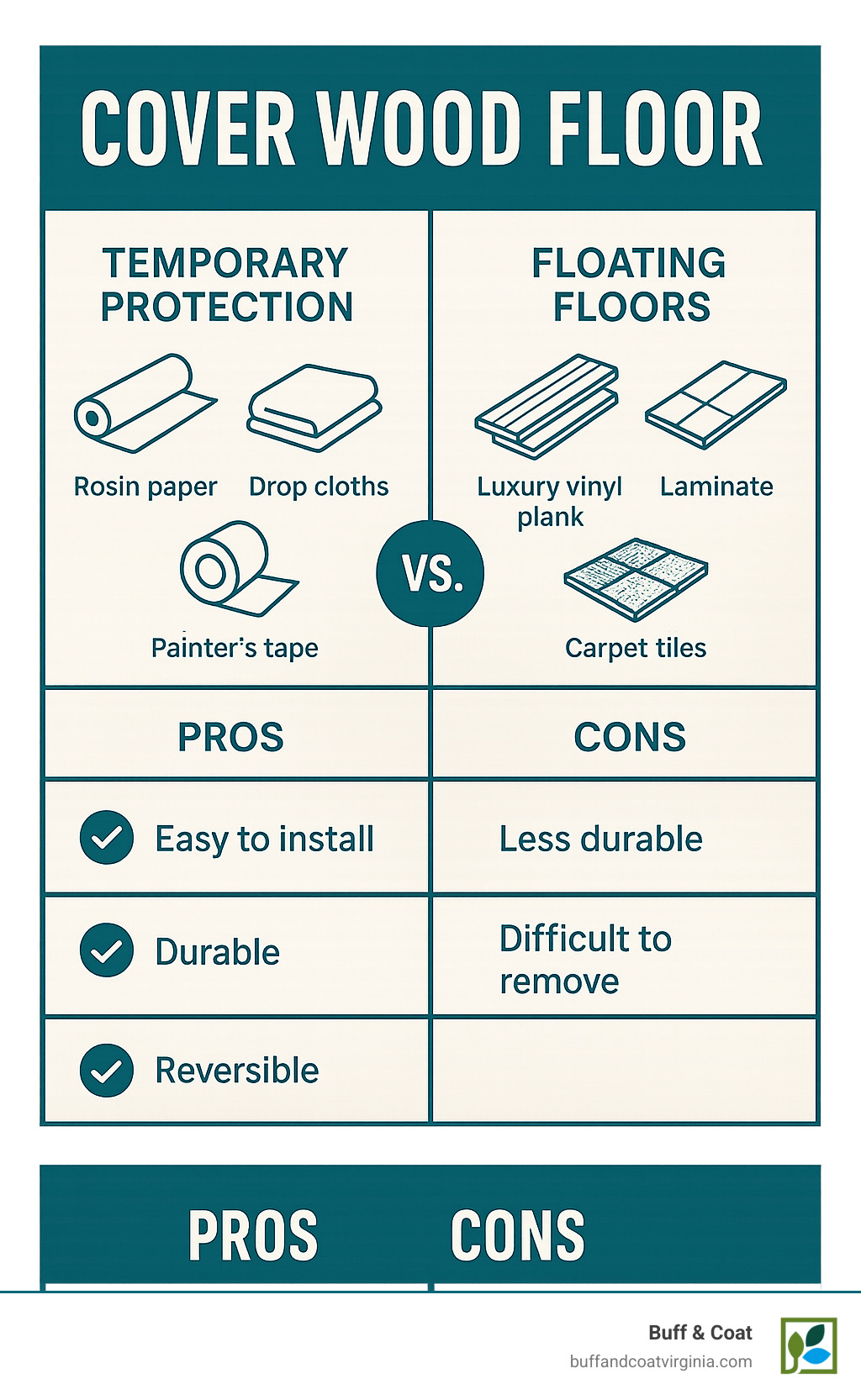 COVER WOOD FLOOR

TEMPORARY PROTECTION

Rosin paper

Drop cloths

Painter's tape

VS.

FLOATING FLOORS

Luxury vinyl plank

Laminate

Carpet tiles

| PROS | CONS |
|---|---|
| Easy to install | Less durable |
| Durable | Difficult to remove |
| Reversible | |

PROS CONS

Buff & Coat
buffandcoatvirginia.com