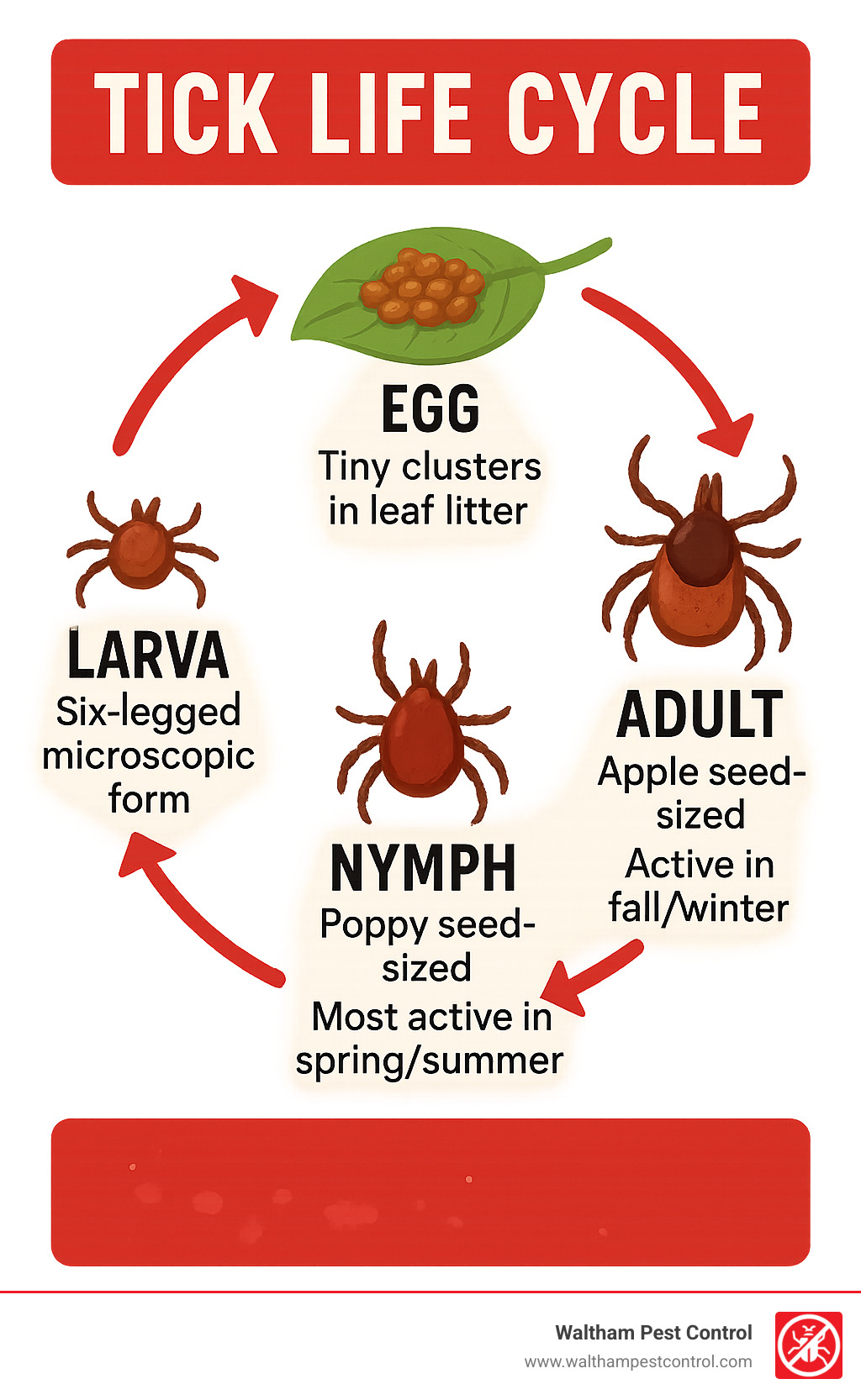 TICK LIFE CYCLE

EGG
Tiny clusters in leaf litter

ADULT
Apple seed-sized
Active in fall/winter

NYMPH
Poppy seed-sized
Most active in spring/summer

LARVA
Six-legged microscopic form

Waltham Pest Control
www.walthampestcontrol.com