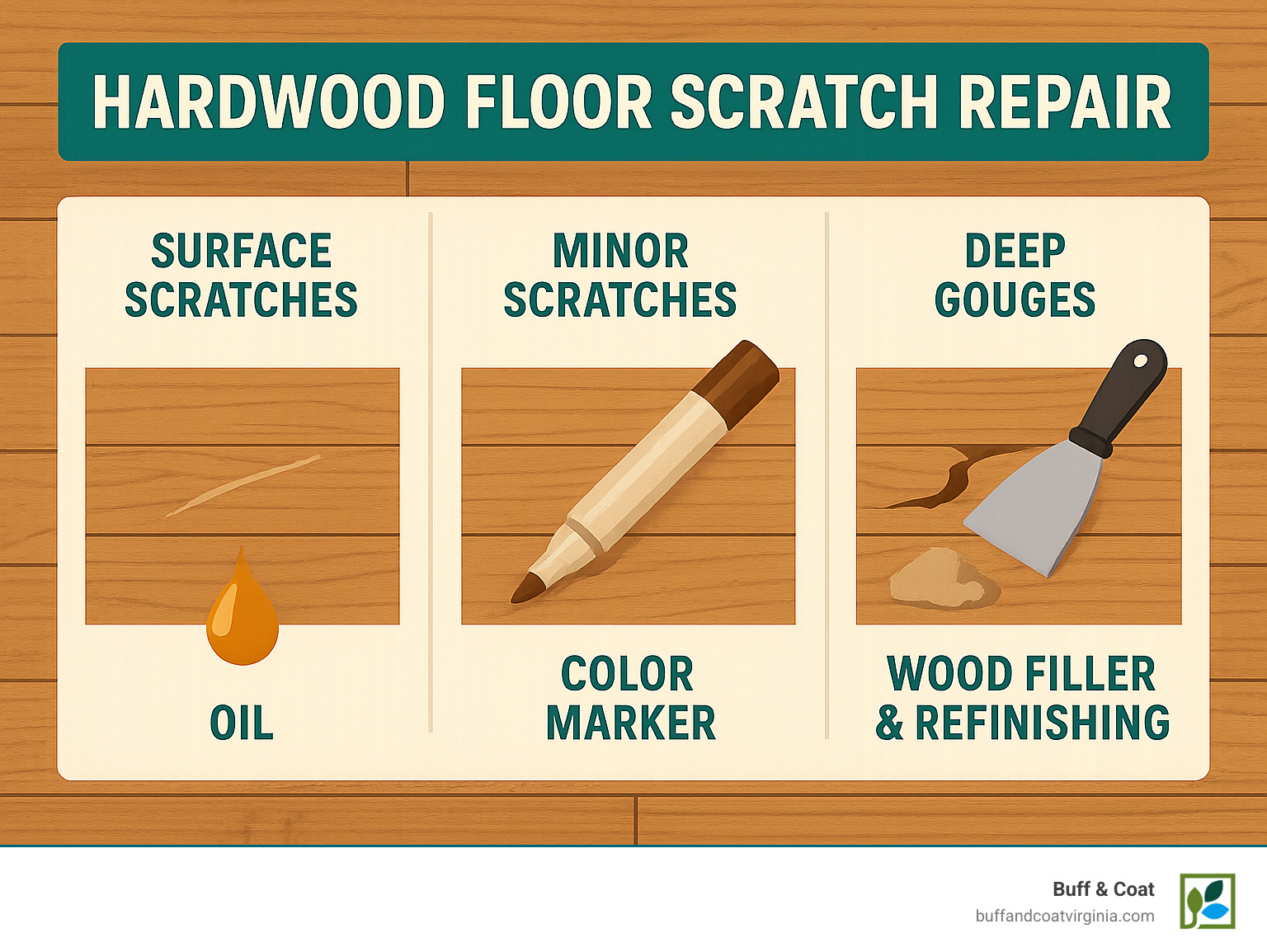 HARDWOOD FLOOR SCRATCH REPAIR

SURFACE SCRATCHES

OIL

MINOR SCRATCHES

COLOR MARKER

DEEP GOUGES

WOOD FILLER & REFINISHING

Buff & Coat
buffandcoatvirginia.com