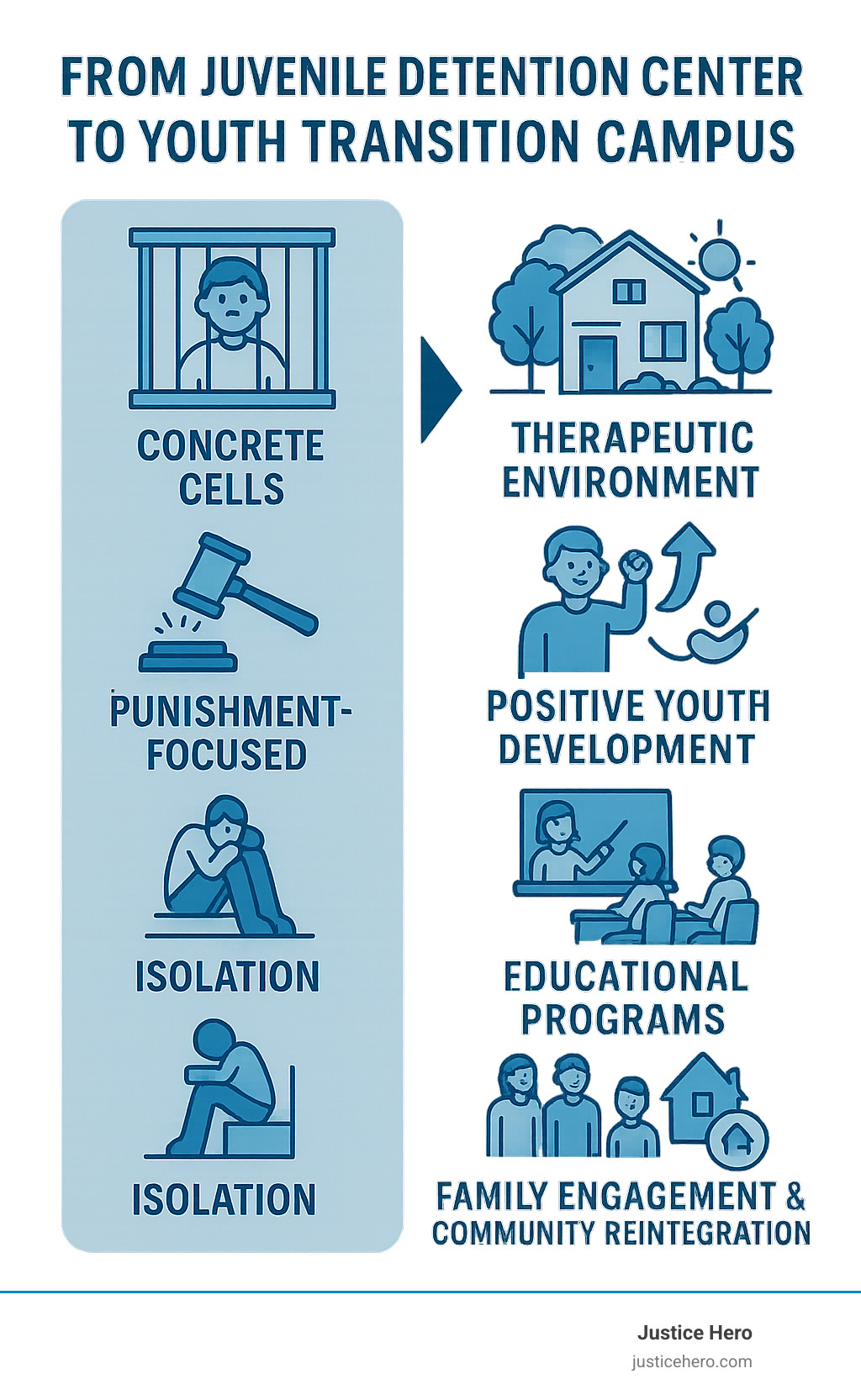 FROM JUVENILE DETENTION CENTER TO YOUTH TRANSITION CAMPUS

CONCRETE CELLS

PUNISHMENT-FOCUSED

ISOLATION

ISOLATION

THERAPEUTIC ENVIRONMENT

POSITIVE YOUTH DEVELOPMENT

EDUCATIONAL PROGRAMS

FAMILY ENGAGEMENT & COMMUNITY REINTEGRATION

Justice Hero
justicehero.com