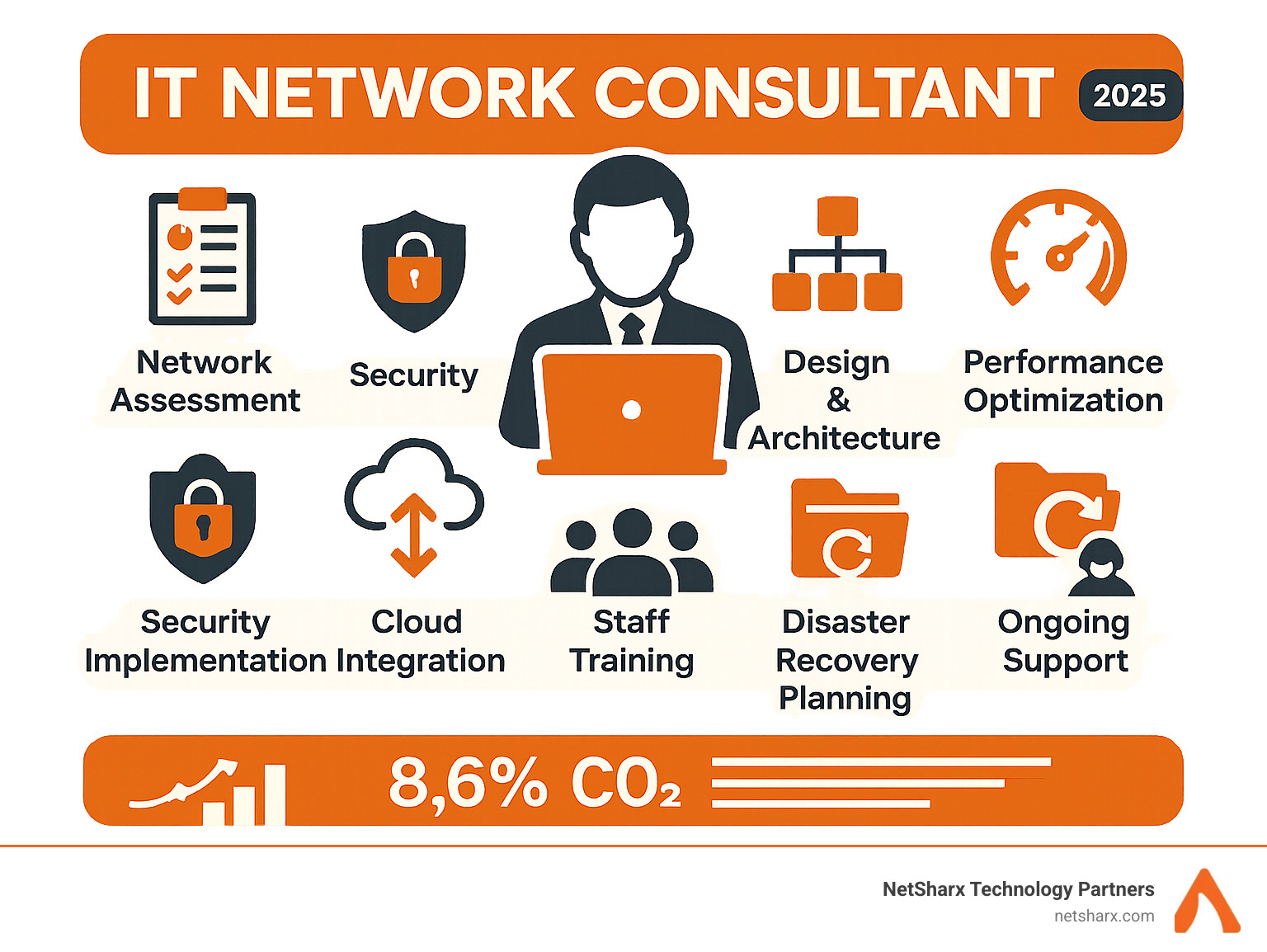 IT NETWORK CONSULTANT 2025

Network Assessment

Security

Design & Architecture

Performance Optimization

Security Implementation

Cloud Integration

Staff Training

Disaster Recovery Planning

Ongoing Support

8,6% $CO_2$

NetSharx Technology Partners
netsharx.com