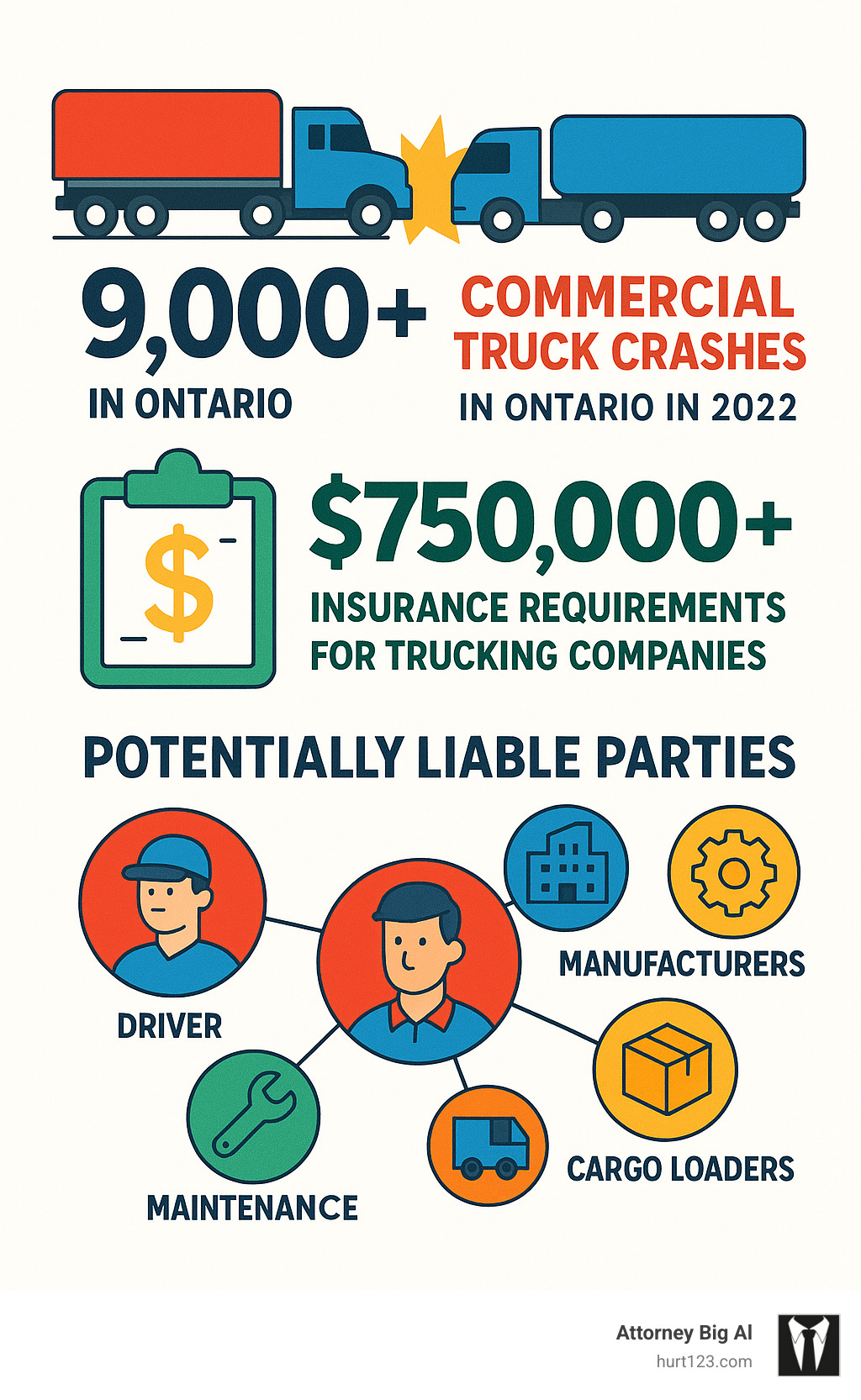 9,000+

IN ONTARIO

COMMERCIAL TRUCK CRASHES

IN ONTARIO IN 2022

$750,000+

INSURANCE REQUIREMENTS FOR TRUCKING COMPANIES

POTENTIALLY LIABLE PARTIES

DRIVER

MANUFACTURERS

MAINTENANCE

CARGO LOADERS

Attorney Big Al
hurt123.com