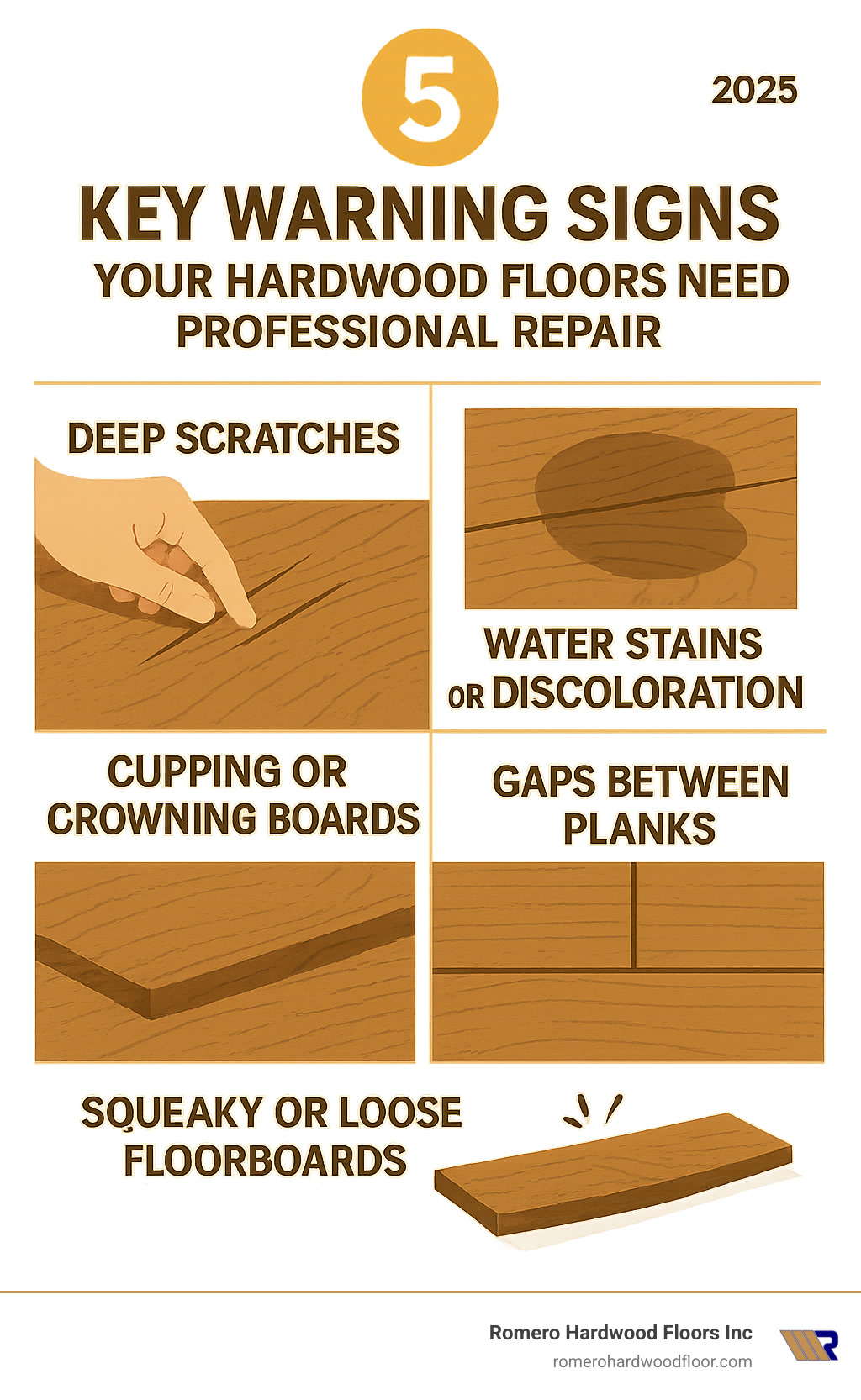 5

2025

KEY WARNING SIGNS YOUR HARDWOOD FLOORS NEED PROFESSIONAL REPAIR

DEEP SCRATCHES

WATER STAINS OR DISCOLORATION

CUPPING OR CROWNING BOARDS

GAPS BETWEEN PLANKS

SQUEAKY OR LOOSE FLOORBOARDS

Romero Hardwood Floors Inc
romerohardwoodfloor.com